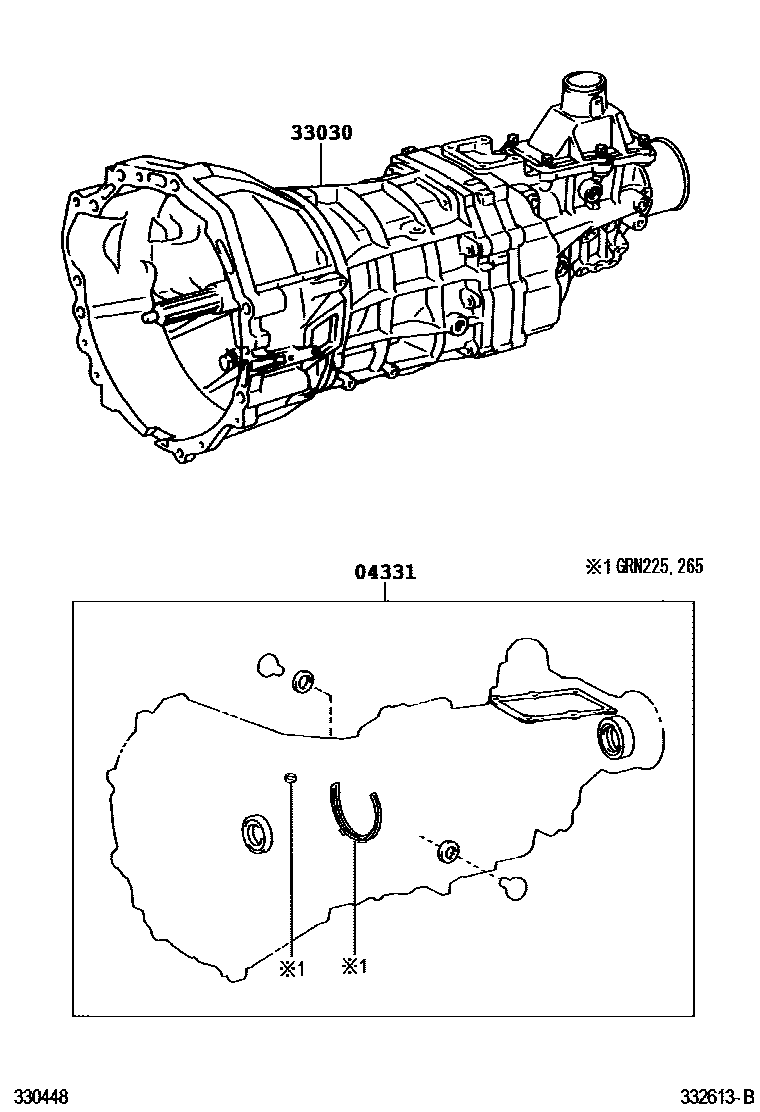 33030

04331

※1 GRN225, 265

※1

※1

330448

332613-B