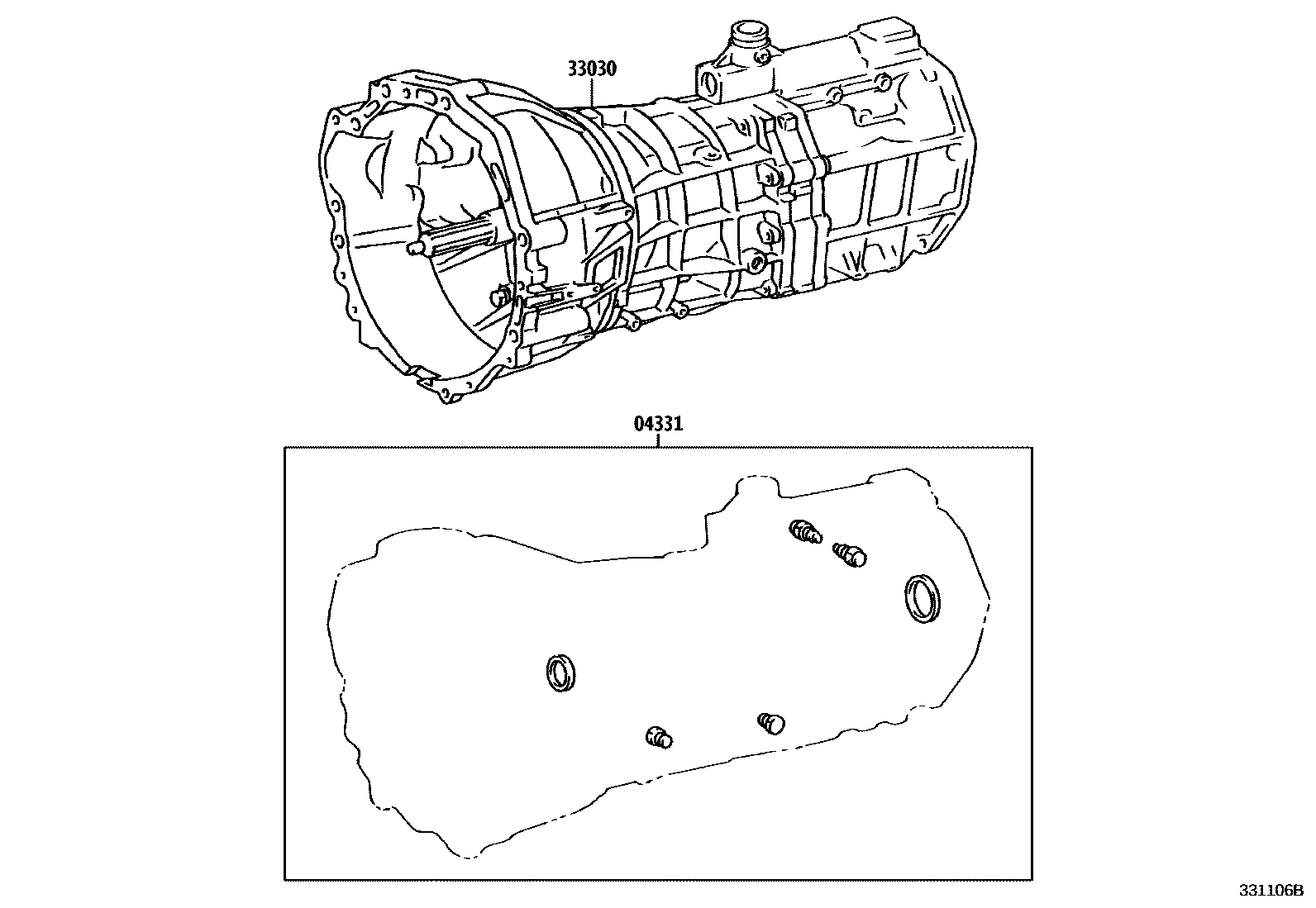 33030

04331

331106B