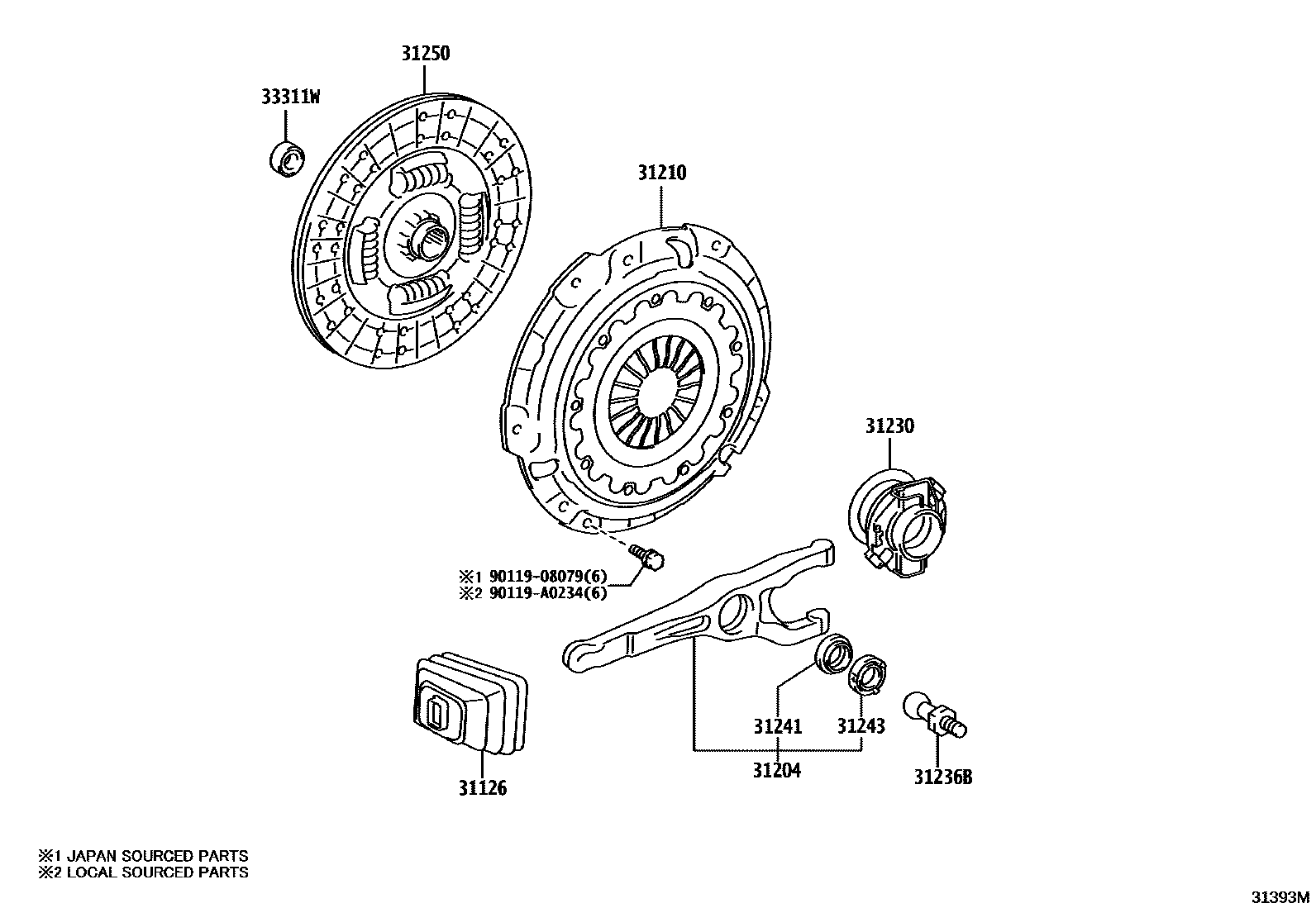 31250
33311W
31210
31230
※1 90119-08079(6)
※2 90119-A0234(6)
31241
31243
31204
31126
31236B
※1 JAPAN SOURCED PARTS
※2 LOCAL SOURCED PARTS
31393M