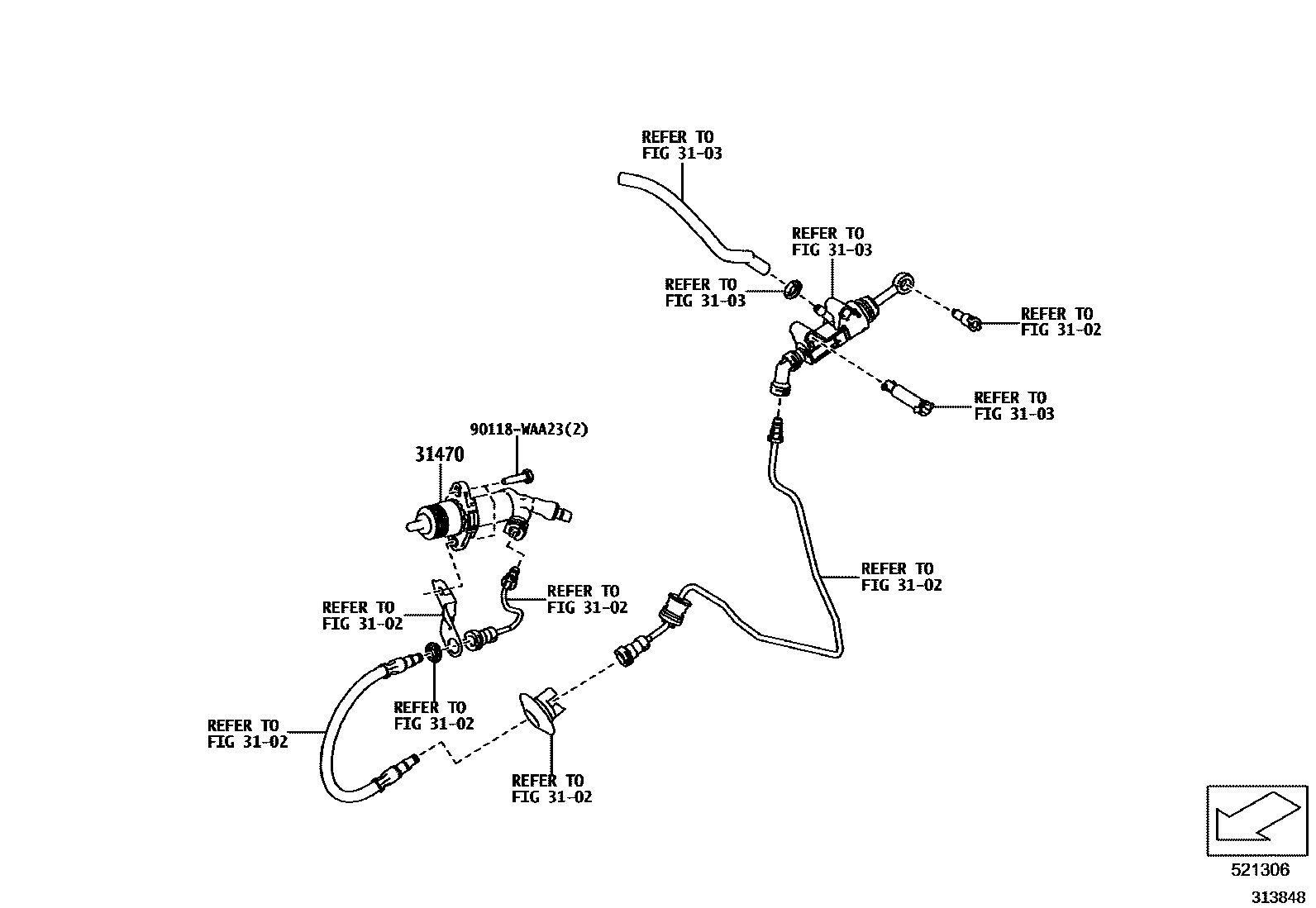 REFER TO
FIG 31-03

REFER TO
FIG 31-03

REFER TO
FIG 31-03

REFER TO
FIG 31-02

REFER TO
FIG 31-03

90118-WAA23(2)

31470

REFER TO
FIG 31-02

REFER TO
FIG 31-02

REFER TO
FIG 31-02

REFER TO
FIG 31-02

REFER TO
FIG 31-02

REFER TO
FIG 31-02

521306

313848