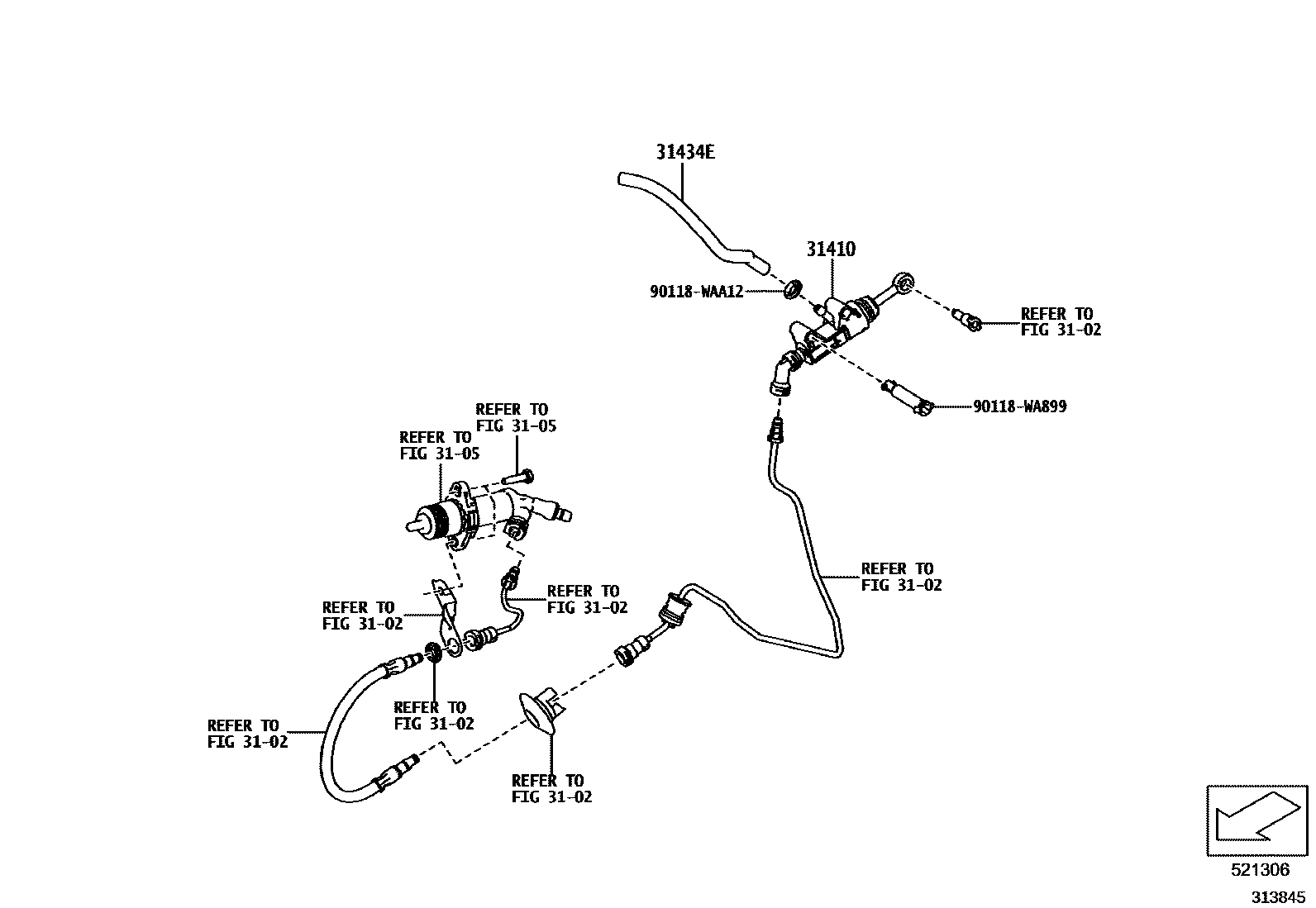 31434E

31410

90118-WAA12

REFER TO
FIG 31-02

90118-WA899

REFER TO
FIG 31-05

REFER TO
FIG 31-05

REFER TO
FIG 31-02

REFER TO
FIG 31-02

REFER TO
FIG 31-02

REFER TO
FIG 31-02

REFER TO
FIG 31-02

REFER TO
FIG 31-02

521306

313845