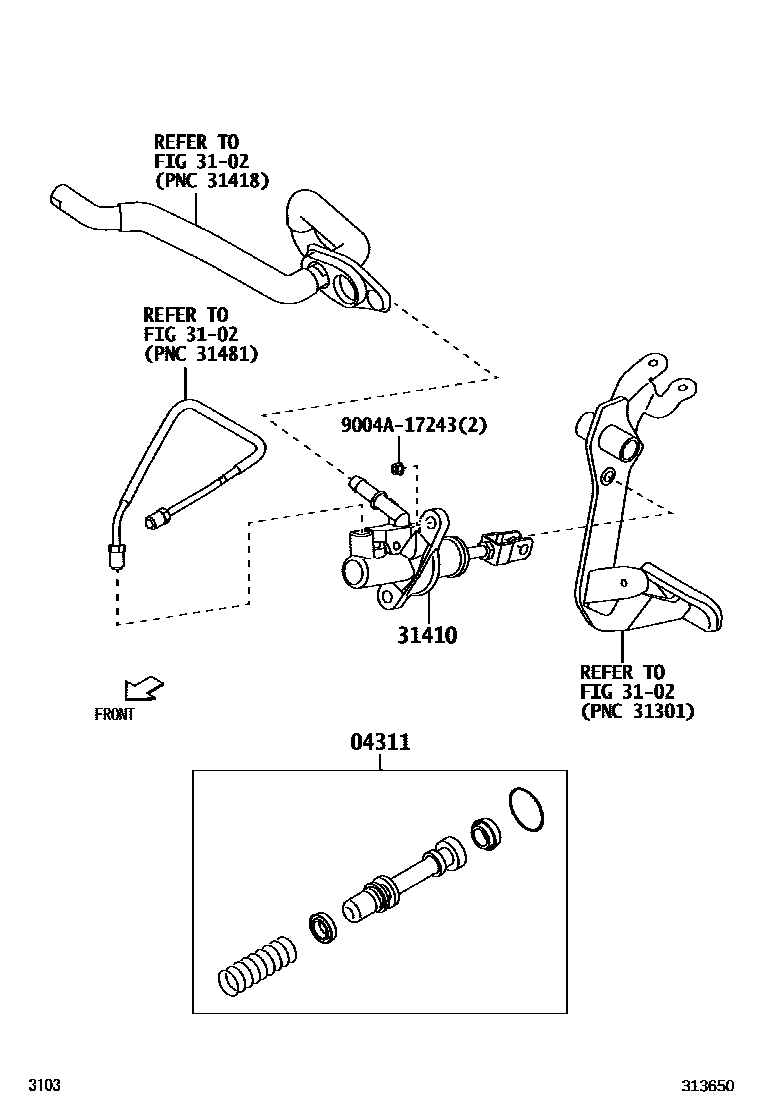 REFER TO
FIG 31-02
(PNC 31418)

REFER TO
FIG 31-02
(PNC 31481)

9004A-17243(2)

31410

REFER TO
FIG 31-02
(PNC 31301)

FRONT

04311

3103

313650