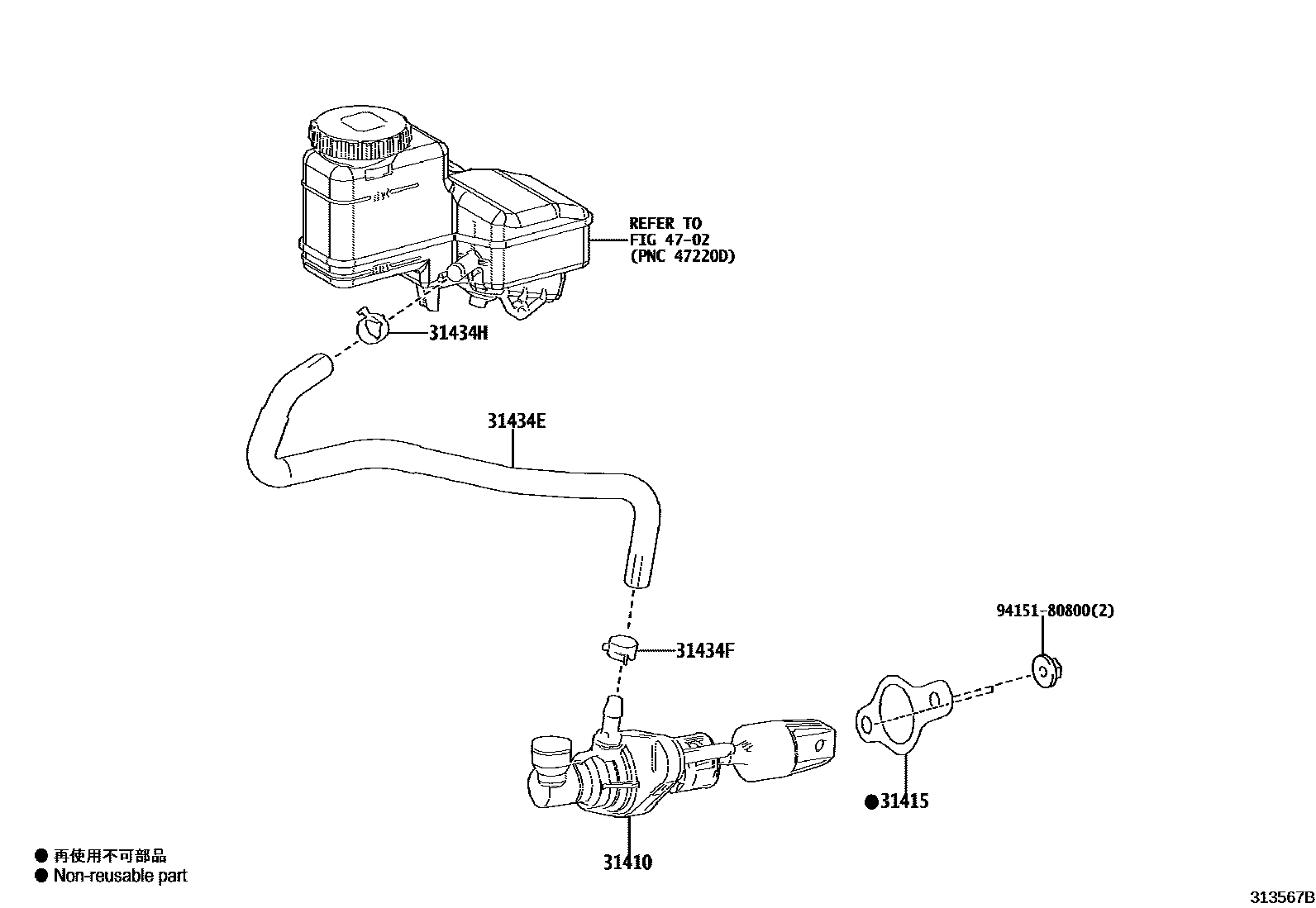 REFER TO
FIG 47-02
(PNC 47220D)

31434H

31434E

94151-80800(2)

31434F

●31415

31410

● 再使用不可部品
● Non-reusable part

313567B