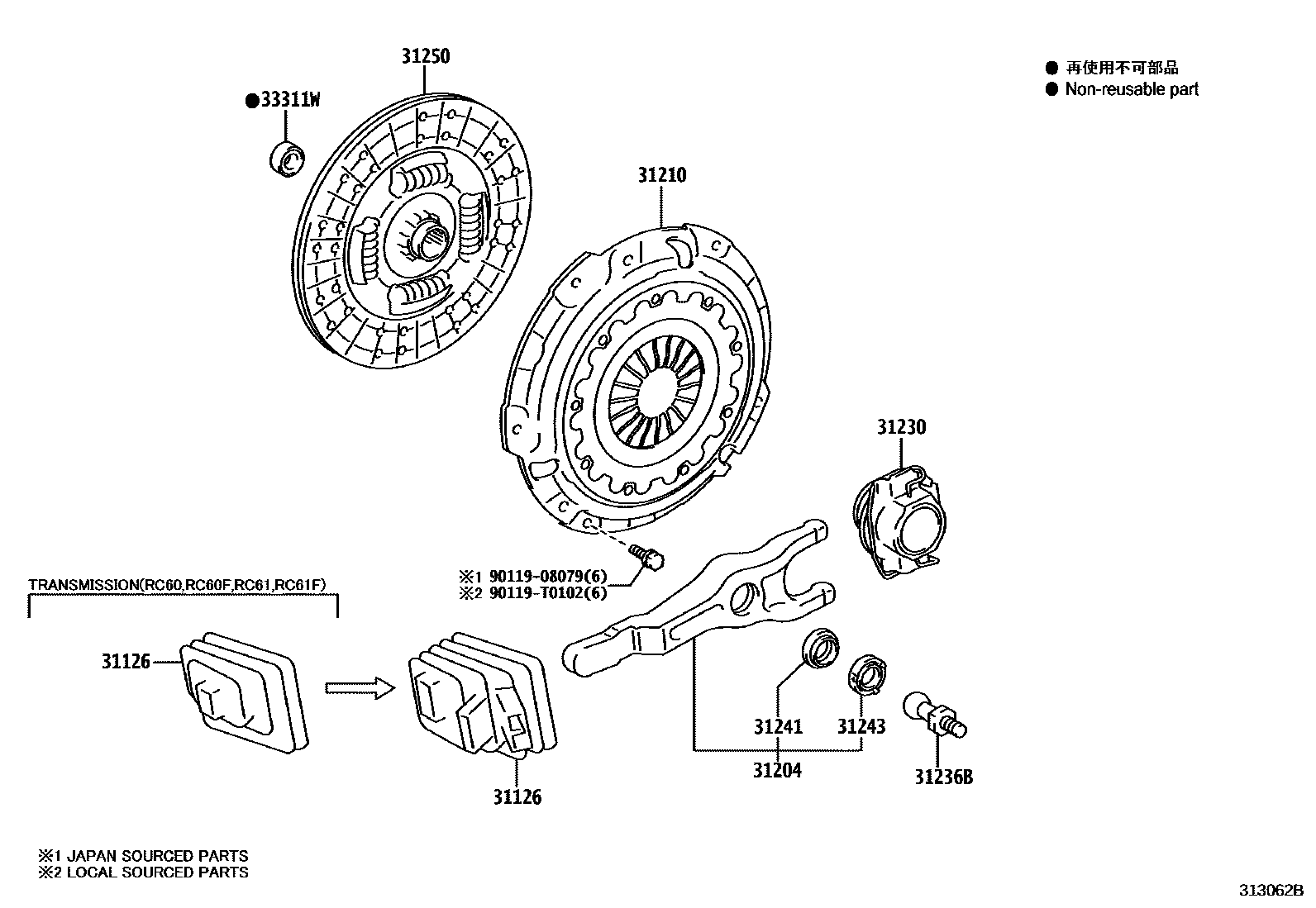 ● 再使用不可部品
● Non-reusable part

31250

●33311W

31210

31230

※1 90119-08079(6)
※2 90119-T0102(6)

TRANSMISSION(RC60,RC60F,RC61,RC61F)

31126

31126

31241

31243

31204

31236B

※1 JAPAN SOURCED PARTS
※2 LOCAL SOURCED PARTS

313062B