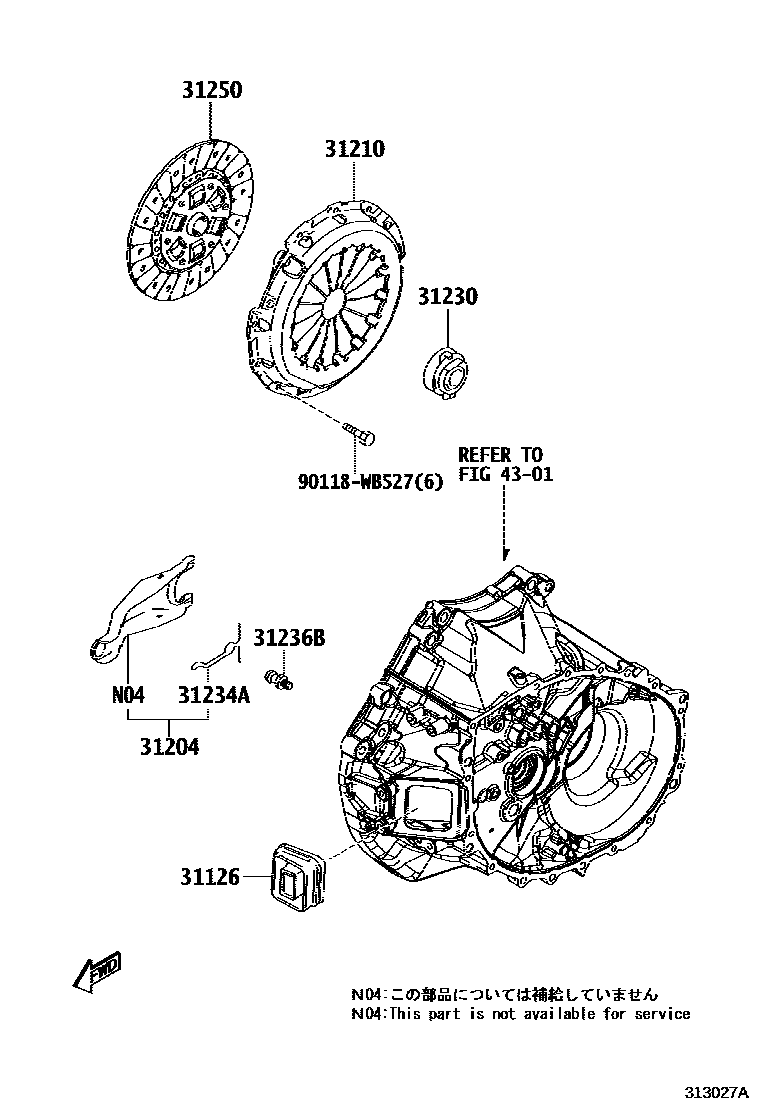 31250
31210
31230
90118-WB527(6)
REFER TO
FIG 43-01
31236B
N04
31234A
31204
31126
FWD
N04:この部品については補給していません
N04:This part is not available for service
313027A