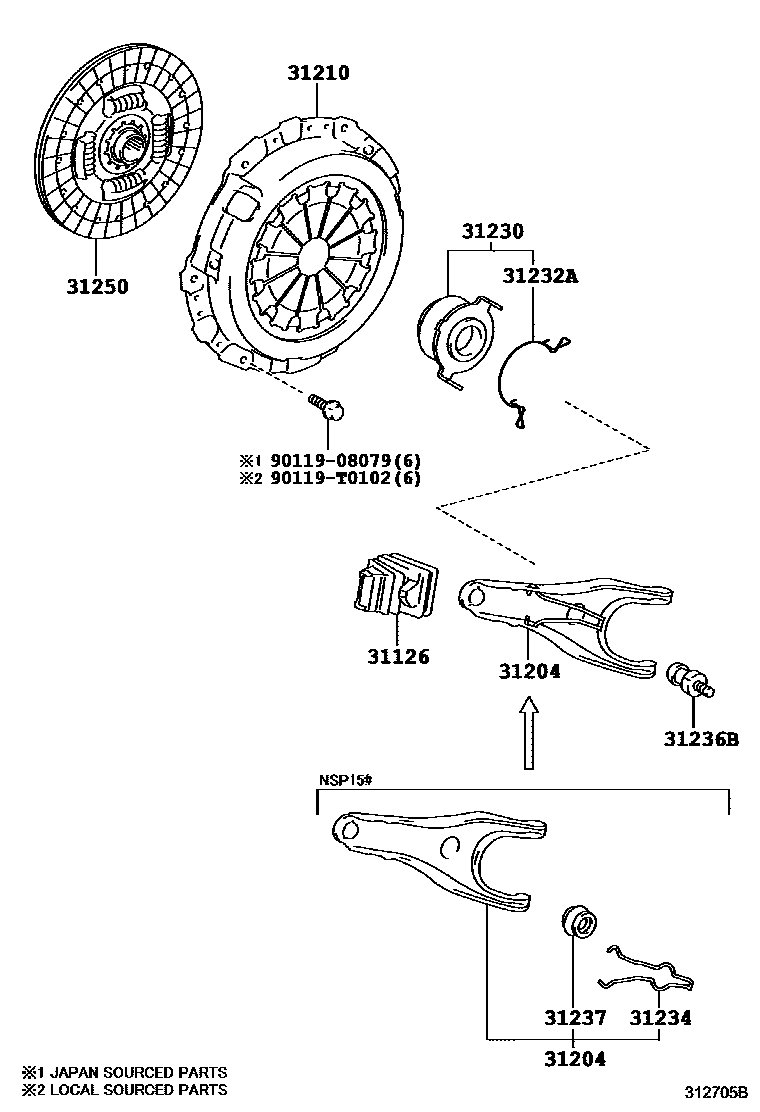 31210

31250

31230

31232A

※1 90119-08079(6)
※2 90119-T0102(6)

31126

31204

31236B

NSP15#

31237

31234

31204

※1 JAPAN SOURCED PARTS
※2 LOCAL SOURCED PARTS

312705B