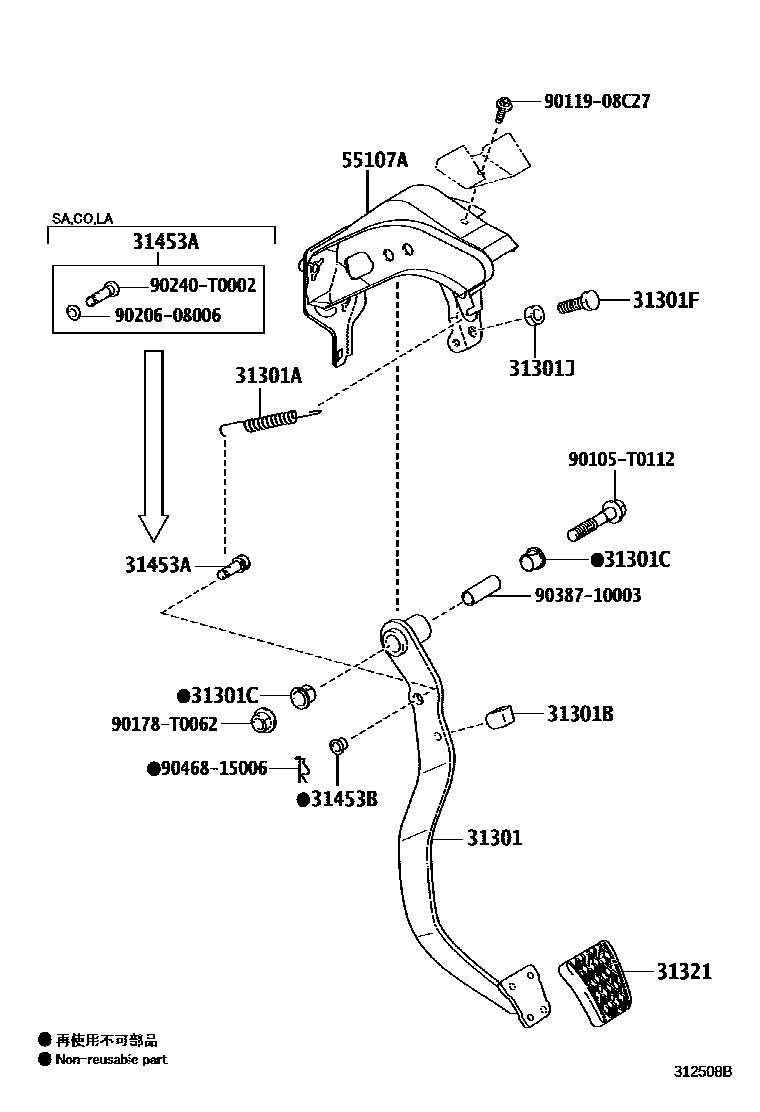 90119-08C27

55107A

SA,CO,LA

31453A

90240-T0002

90206-08006

31301F

31301J

31301A

90105-T0112

31453A

●31301C

90387-10003

●31301C

90178-T0062

31301B

●90468-15006

●31453B

31301

31321

● 再使用不可部品
● Non-reusable part

312508B