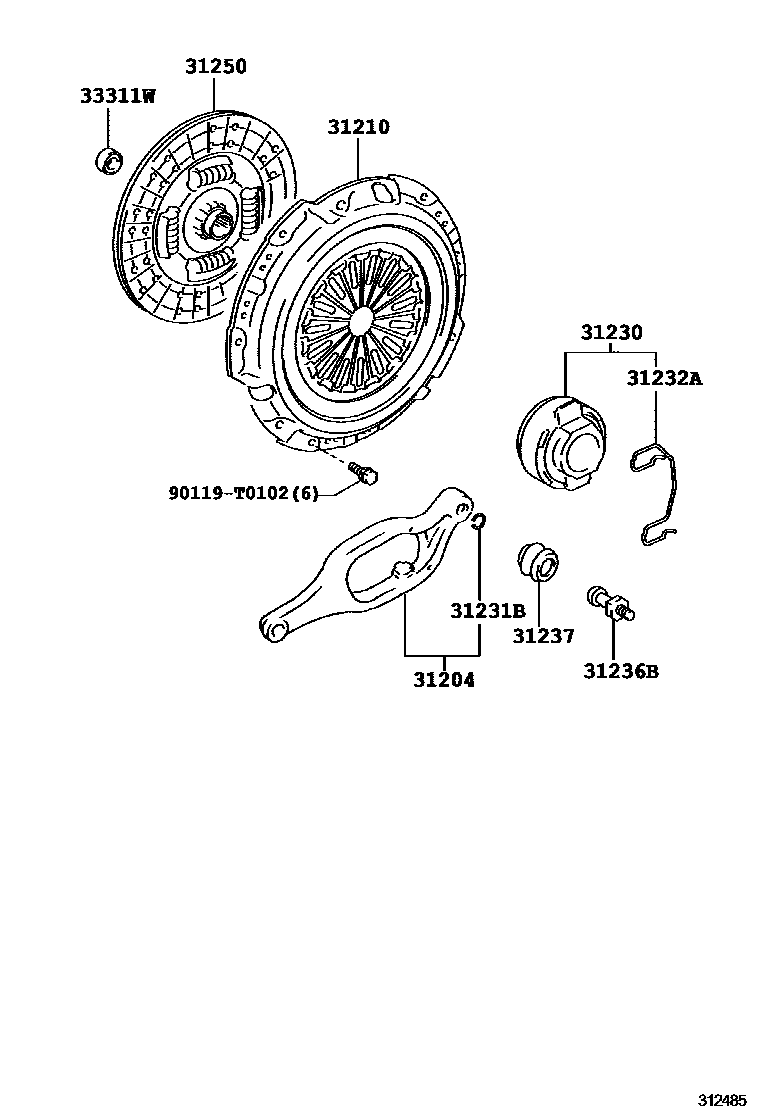 31250
33311W
31210
31230
31232A
90119-T0102(6)
31231B
31237
31236B
31204
312485