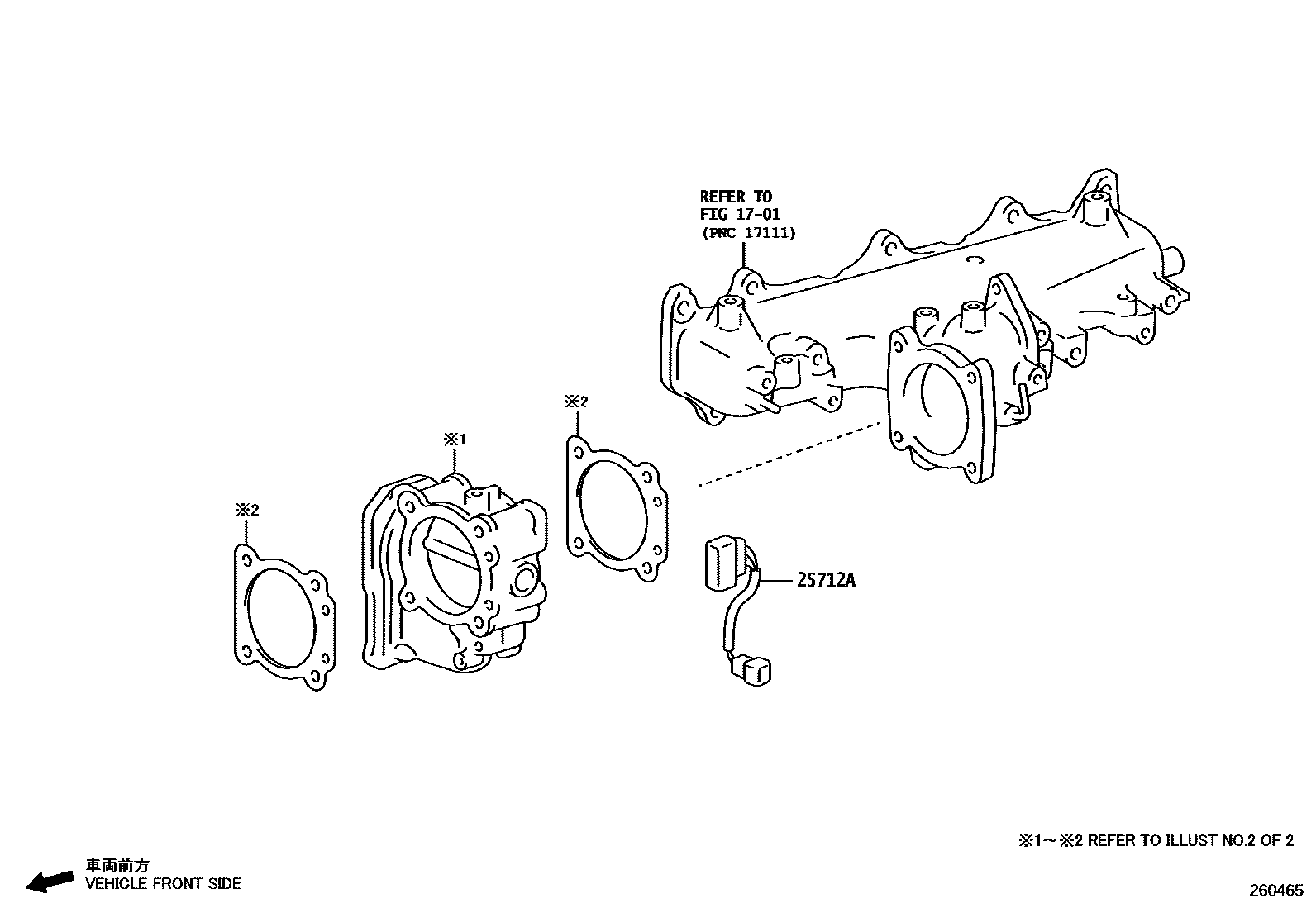 REFER TO
FIG 17-01
(PNC 17111)

※2

※1

※2

25712A

※1～※2 REFER TO ILLUST NO.2 OF 2

車両前方
VEHICLE FRONT SIDE

260465