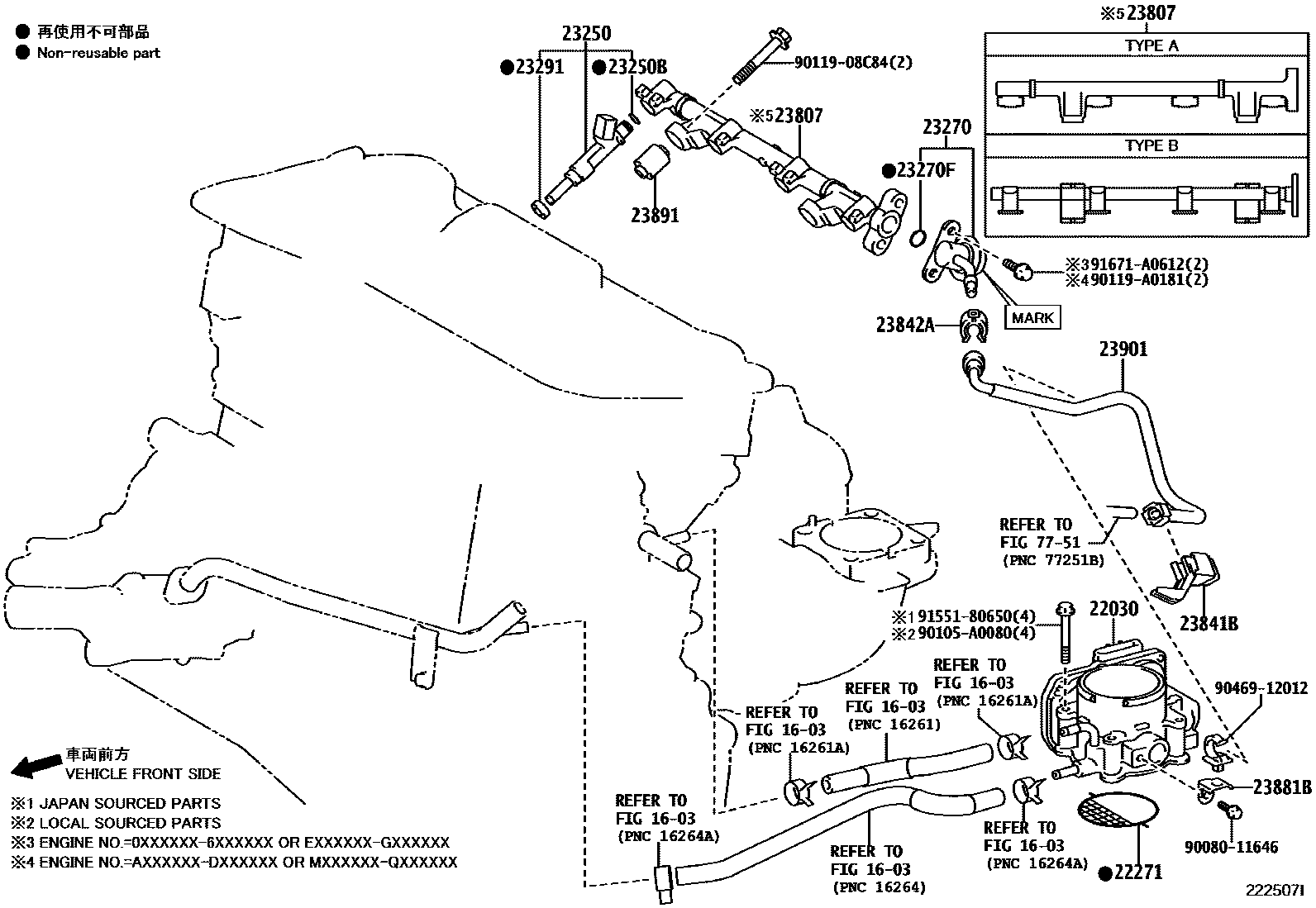 ● 再使用不可部品
● Non-reusable part

23250
●23291
●23250B
90119-08C84(2)
※5 23807
23891
23270
●23270F
※3 91671-A0612(2)
※4 90119-A0181(2)
MARK
23842A
23901

※5 23807
TYPE A
TYPE B

REFER TO
FIG 77-51
(PNC 77251B)
23841B
※1 91551-80650(4)
※2 90105-A0080(4)
22030
REFER TO
FIG 16-03
(PNC 16261A)
REFER TO
FIG 16-03
(PNC 16261)
REFER TO
FIG 16-03
(PNC 16261A)
90469-12012
23881B
90080-11646
REFER TO
FIG 16-03
(PNC 16264A)
REFER TO
FIG 16-03
(PNC 16264)
REFER TO
FIG 16-03
(PNC 16264A)
●22271

車両前方
VEHICLE FRONT SIDE

※1 JAPAN SOURCED PARTS
※2 LOCAL SOURCED PARTS
※3 ENGINE NO.=0XXXXXX-6XXXXXX OR EXXXXXX-GXXXXXX
※4 ENGINE NO.=AXXXXXX-DXXXXXX OR MXXXXXX-QXXXXXX

222507I