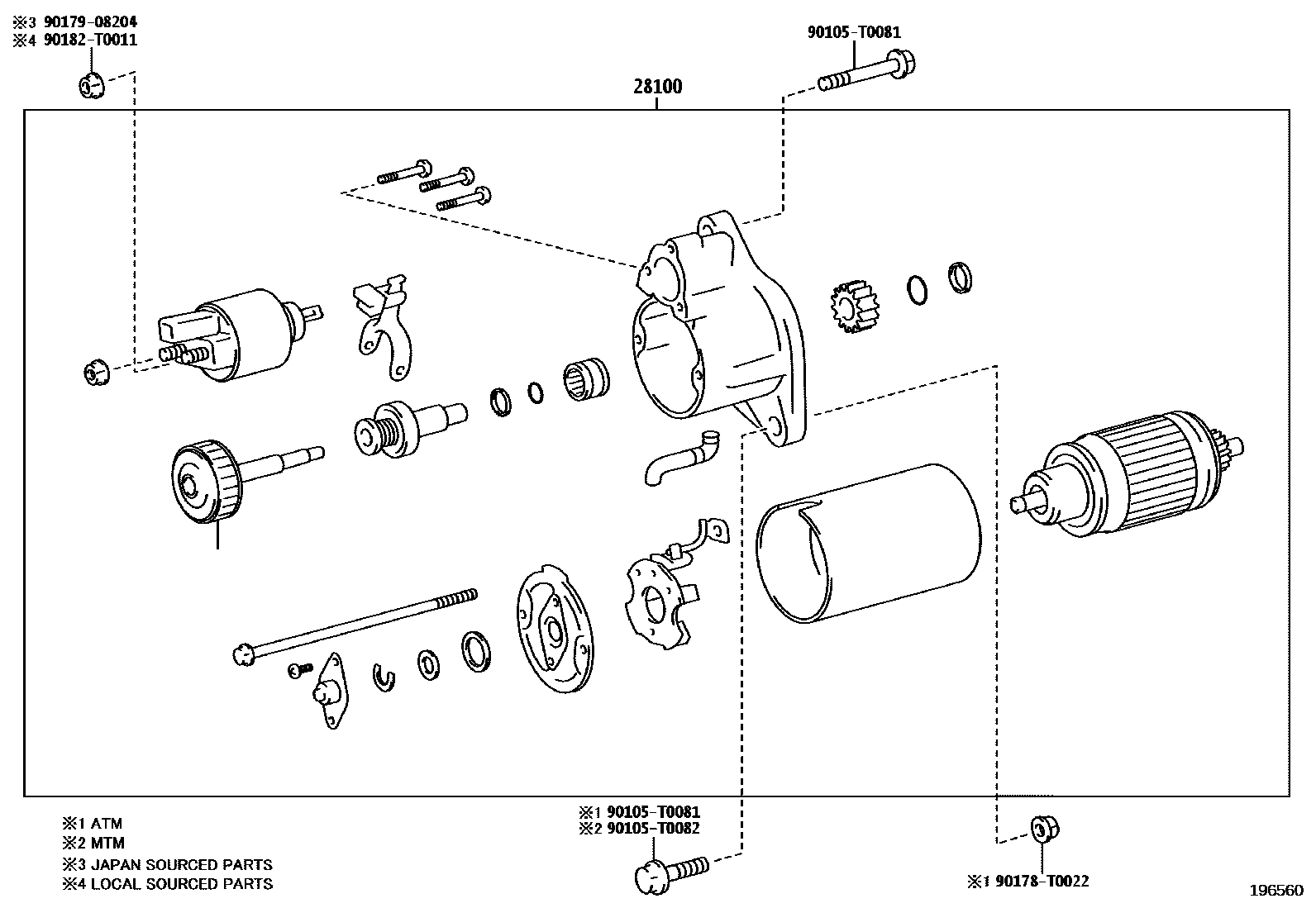 ※3 90179-08204
※4 90182-T0011

90105-T0081

28100

※1 ATM
※2 MTM
※3 JAPAN SOURCED PARTS
※4 LOCAL SOURCED PARTS

※1 90105-T0081
※2 90105-T0082

※1 90178-T0022

196560