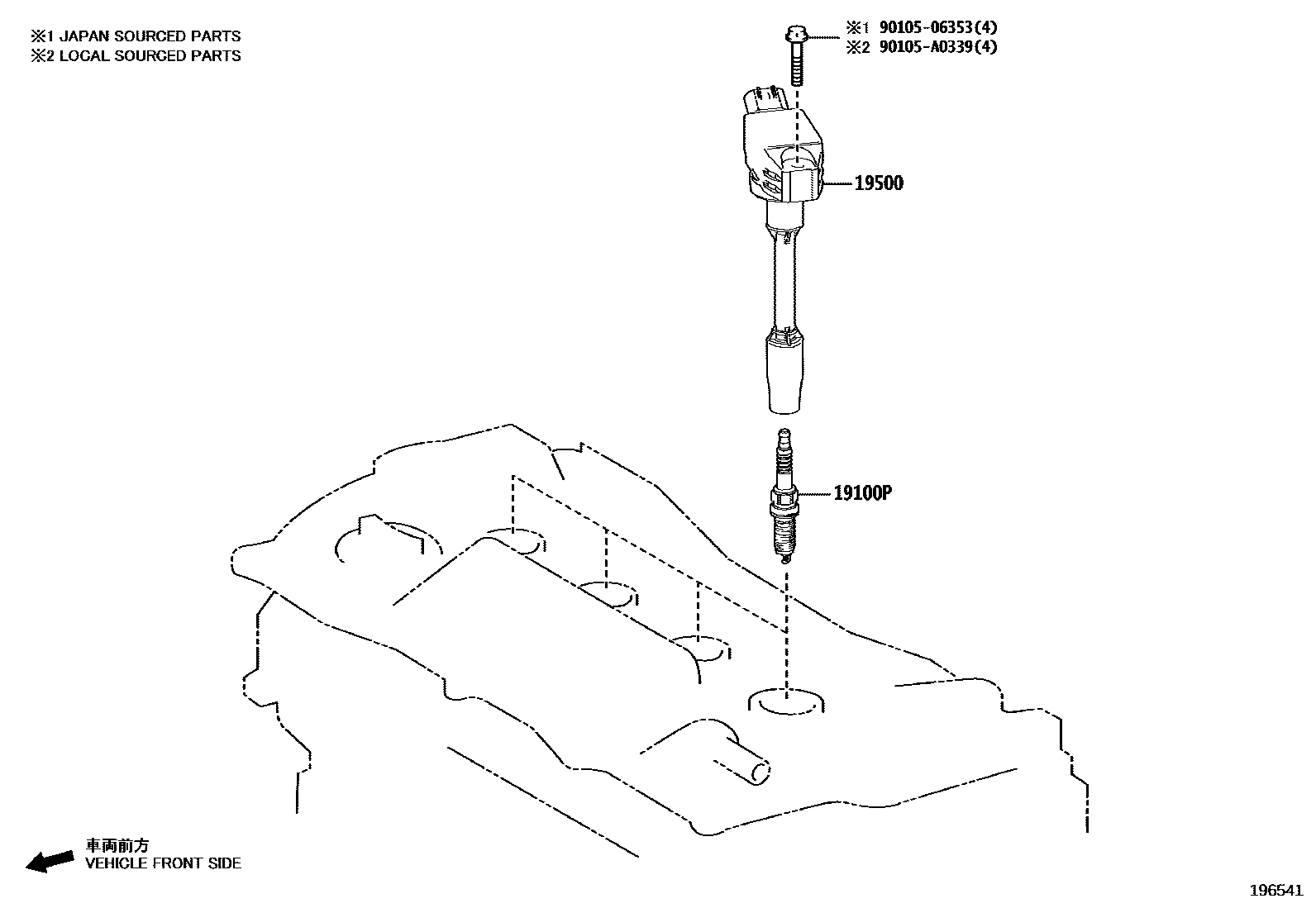 ※1 JAPAN SOURCED PARTS
※2 LOCAL SOURCED PARTS

※1 90105-06353(4)
※2 90105-A0339(4)

19500

19100P

車両前方
VEHICLE FRONT SIDE

196541