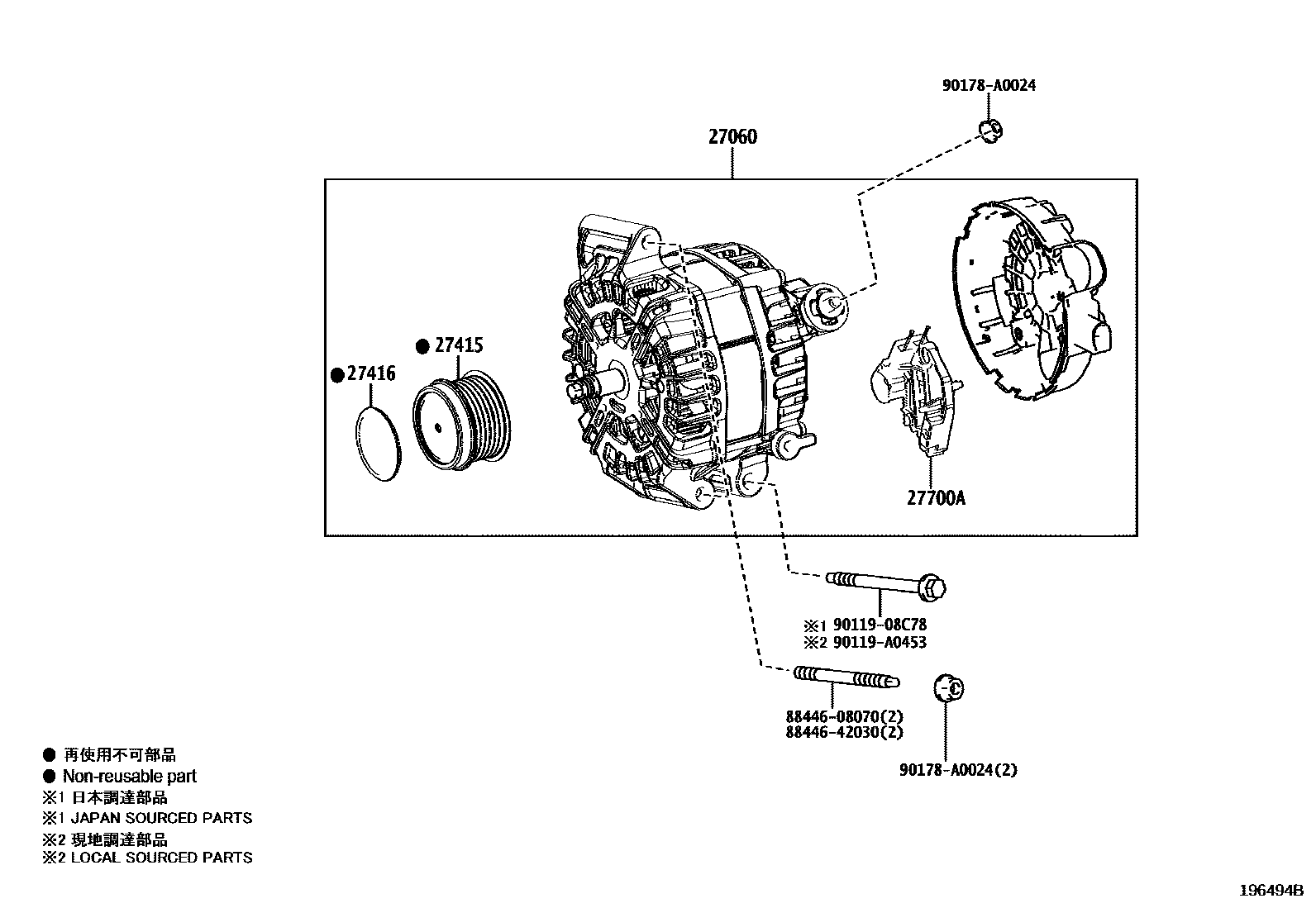 90178-A0024

27060

● 27415

● 27416

27700A

※1 90119-08C78
※2 90119-A0453

88446-08070(2)
88446-42030(2)

90178-A0024(2)

● 再使用不可部品
● Non-reusable part
※1 日本調達部品
※1 JAPAN SOURCED PARTS
※2 現地調達部品
※2 LOCAL SOURCED PARTS

196494B