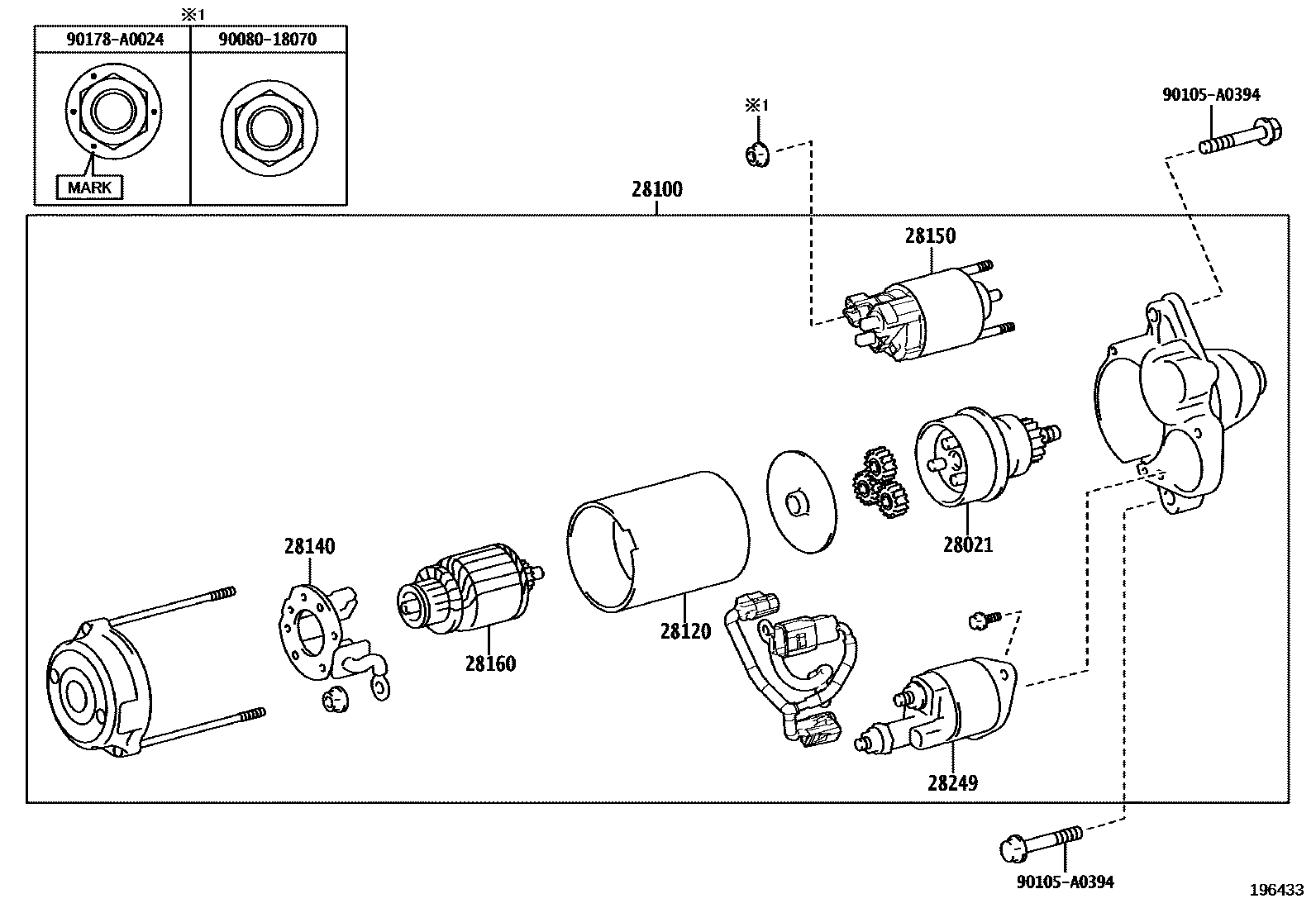 ※1

| 90178-A0024 | 90080-18070 |
|---|---|
| MARK | |

※1

90105-A0394

28100

28150

28021

28140

28160

28120

28249

90105-A0394

196433