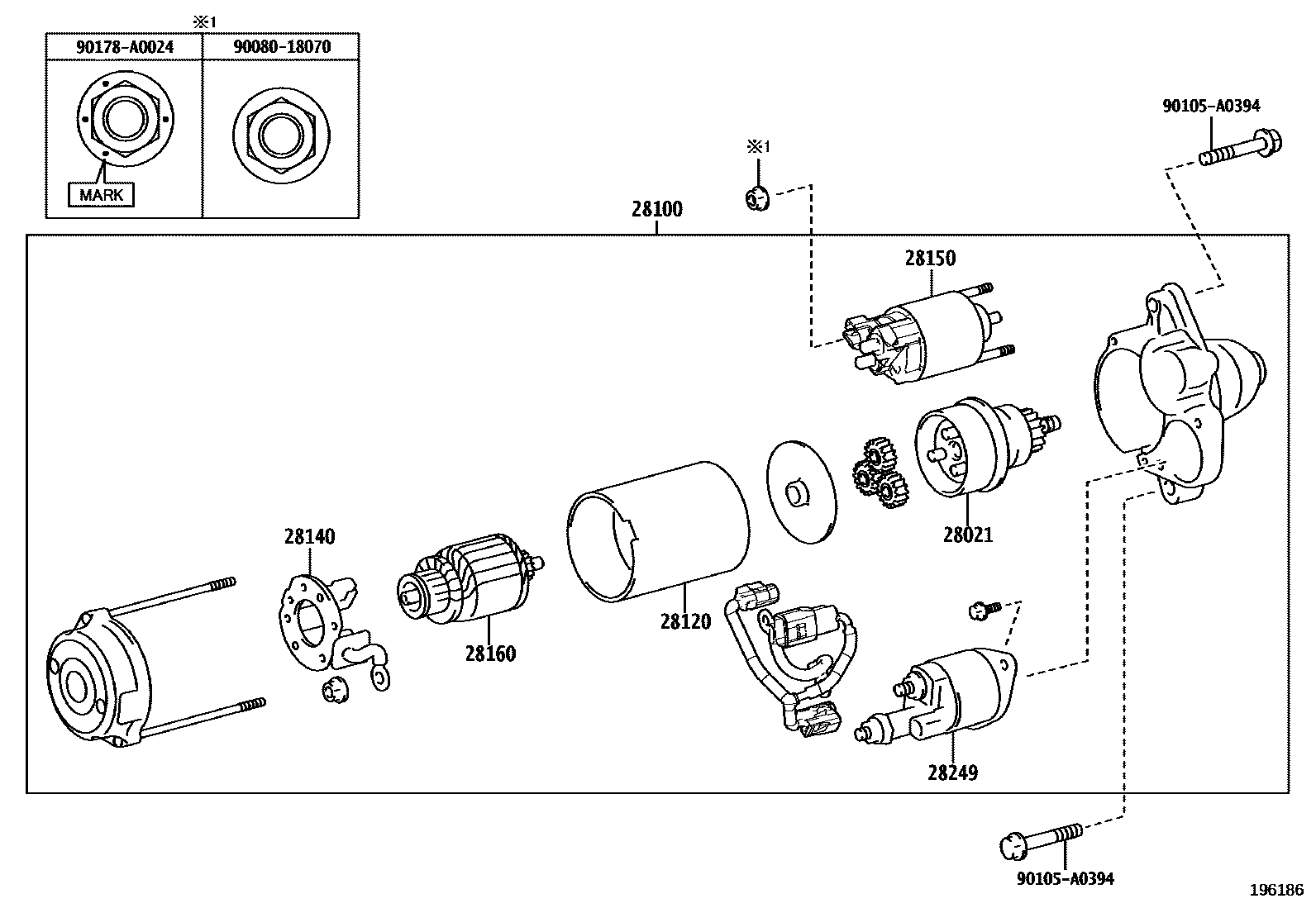 ※1

| 90178-A0024 | 90080-18070 |
|---|---|
| MARK | |

90105-A0394

※1

28100

28150

28021

28140

28160

28120

28249

90105-A0394

196186