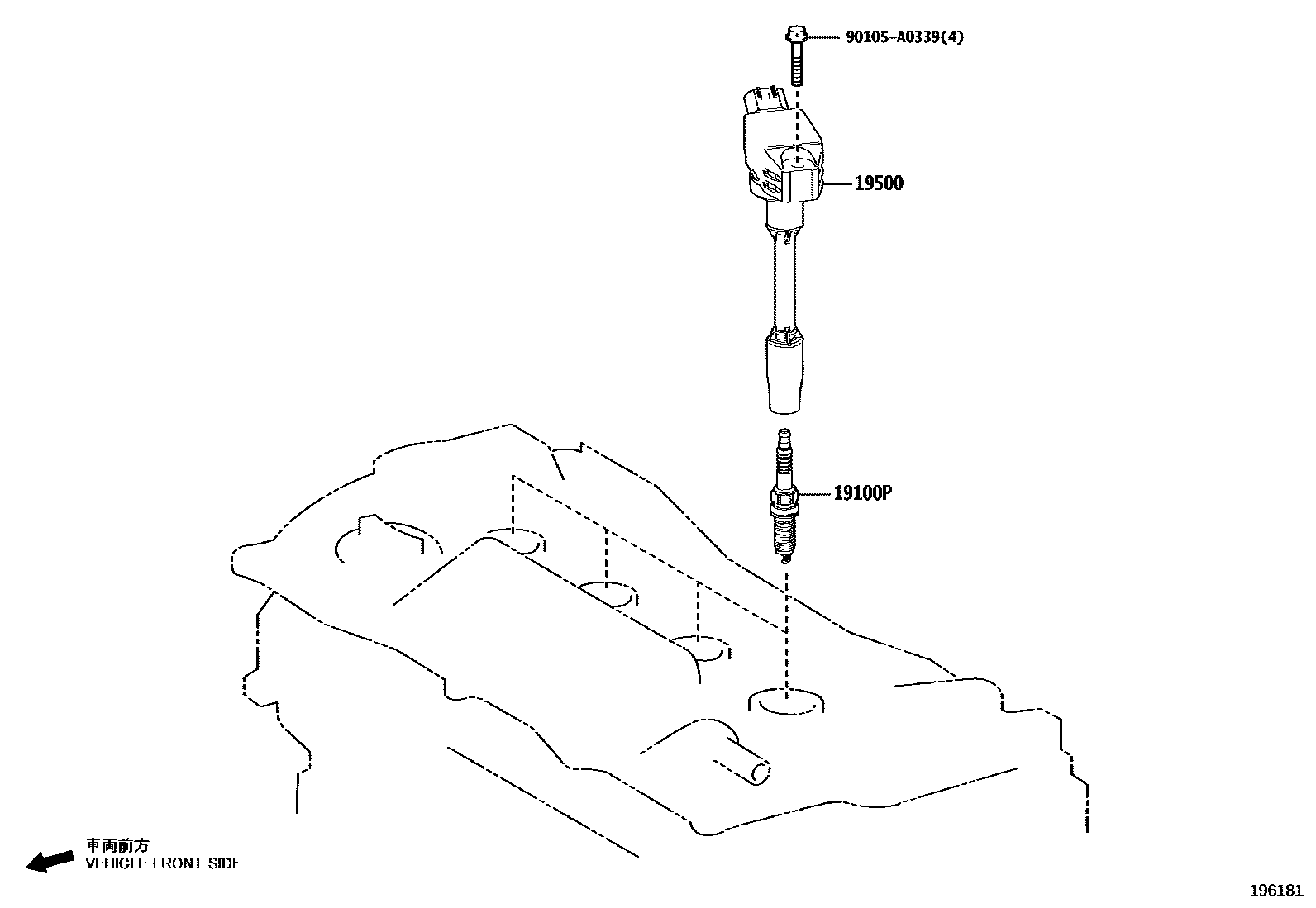 90105-A0339(4)

19500

19100P

車両前方
VEHICLE FRONT SIDE

196181