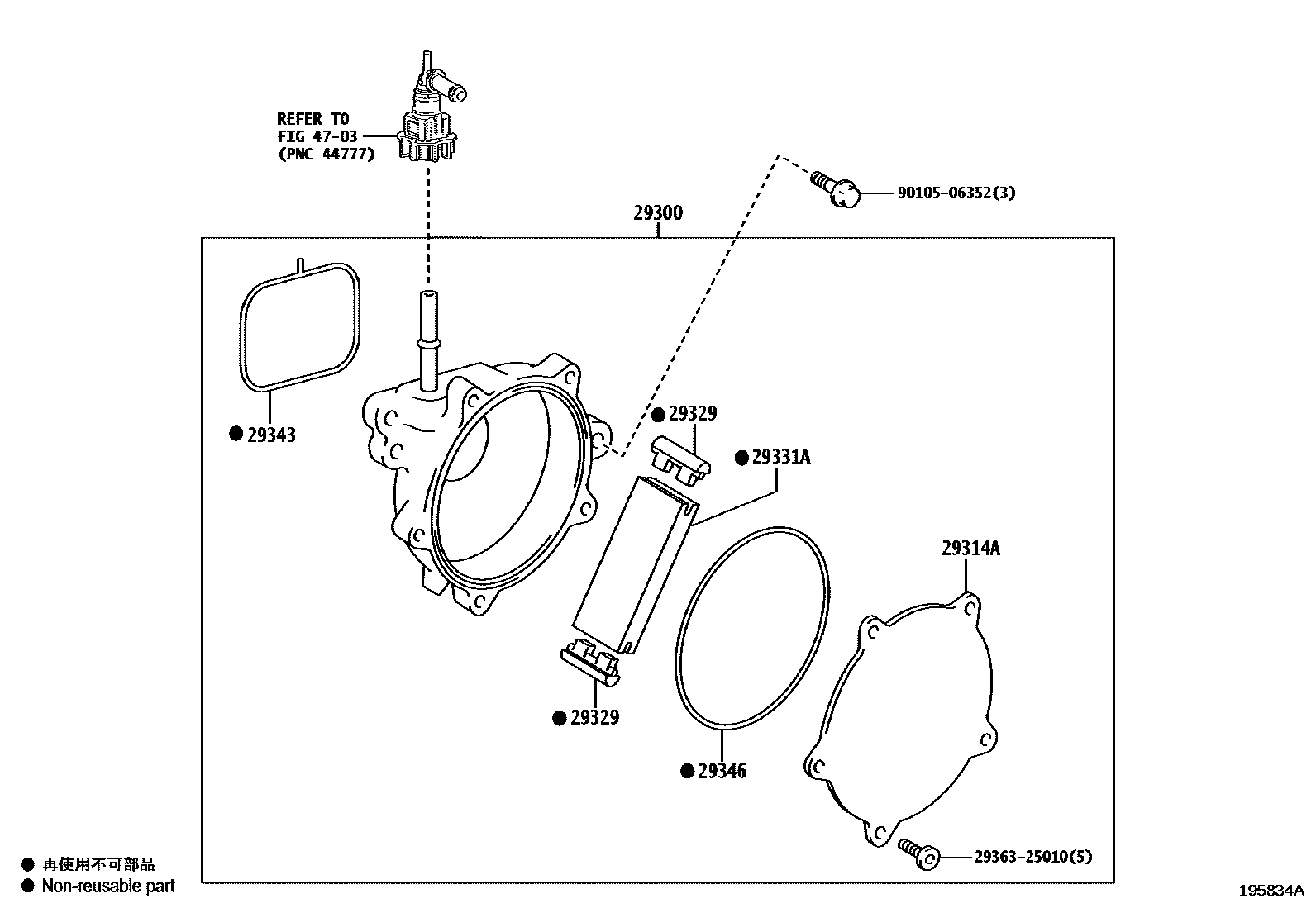 REFER TO
FIG 47-03
(PNC 44777)

90105-06352(3)

29300

● 29343

● 29329

● 29331A

29314A

● 29329

● 29346

29363-25010(5)

● 再使用不可部品
● Non-reusable part

195834A