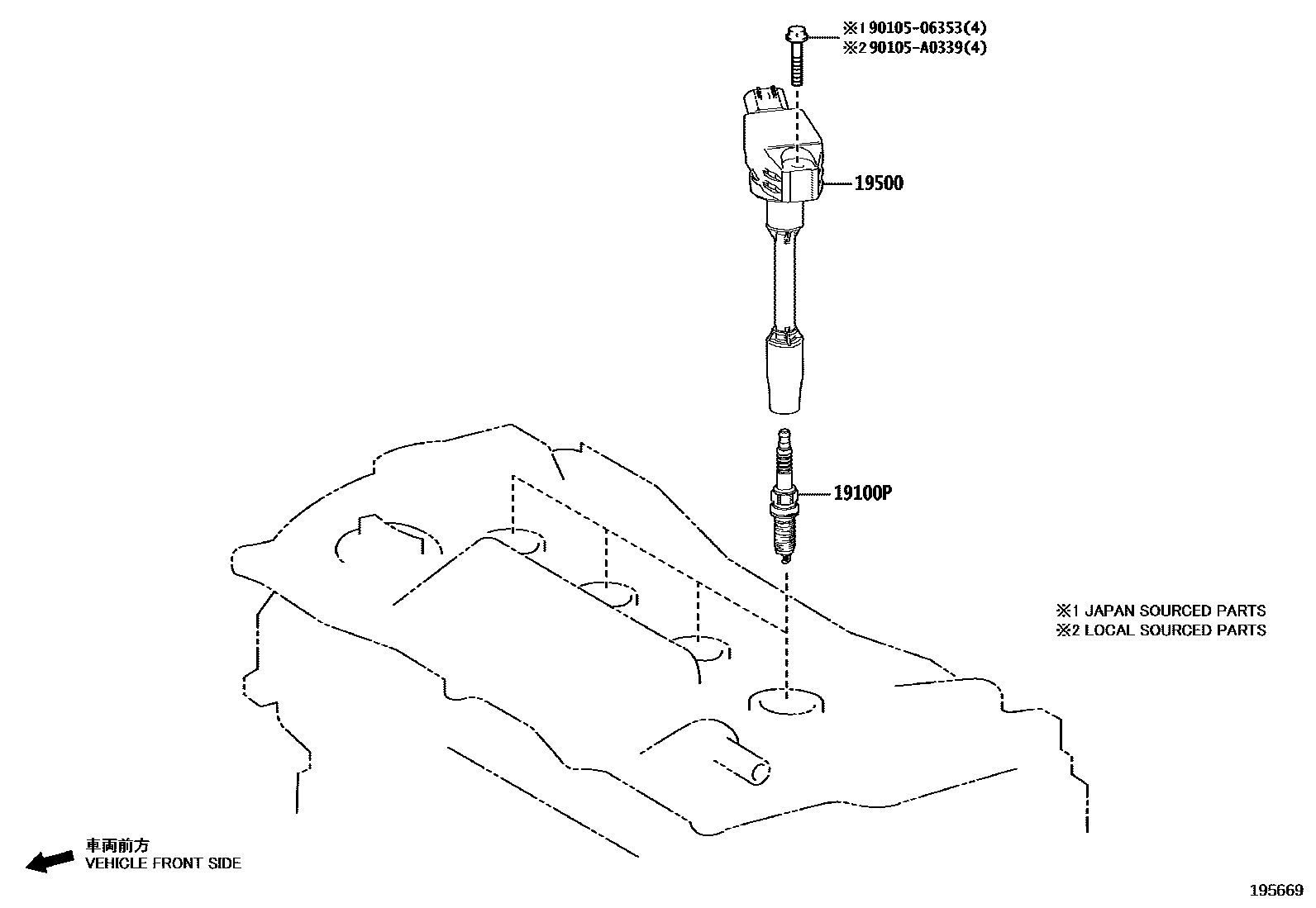 ※1 90105-06353(4)
※2 90105-A0339(4)

19500

19100P

※1 JAPAN SOURCED PARTS
※2 LOCAL SOURCED PARTS

車両前方
VEHICLE FRONT SIDE

195669