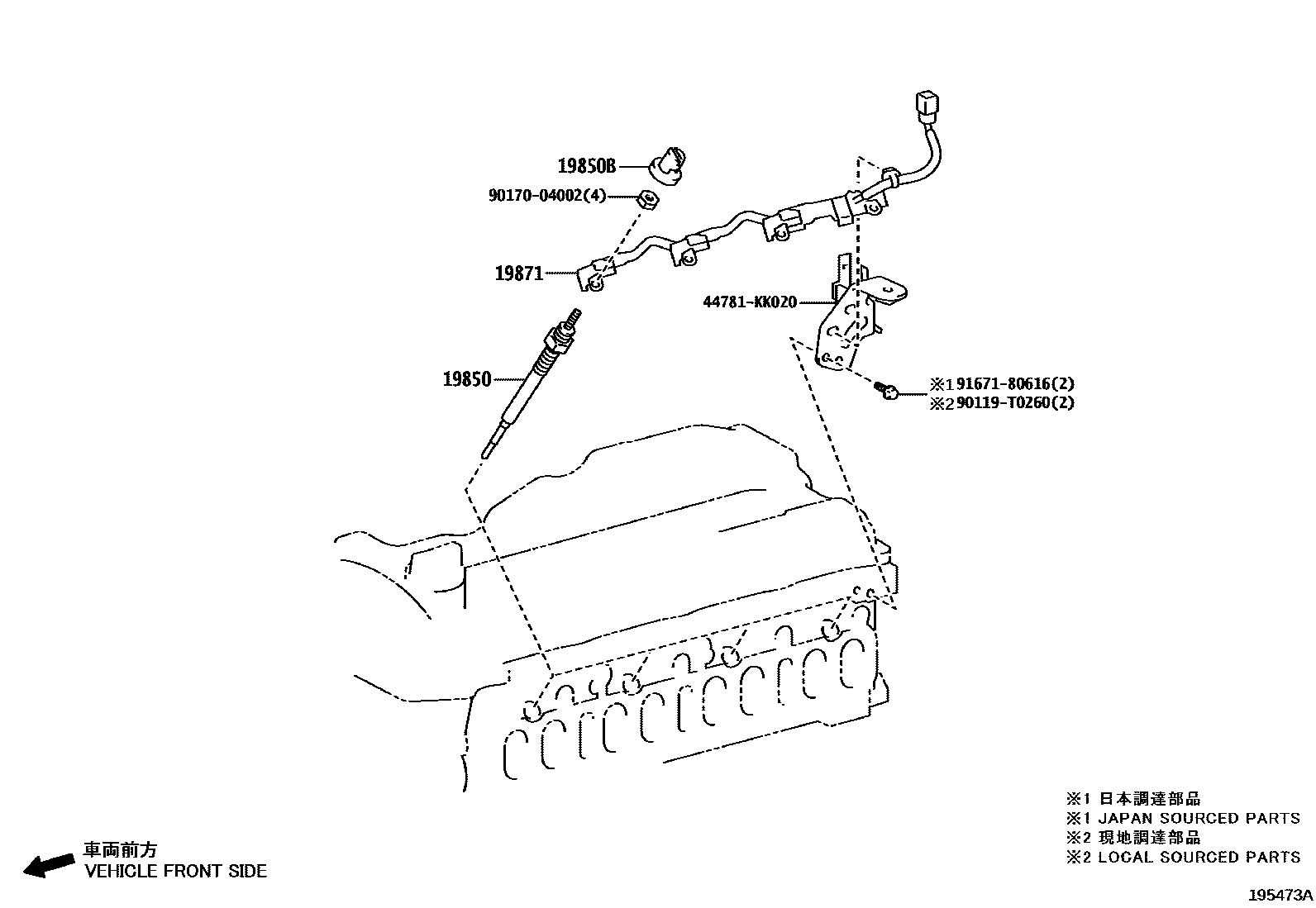 19850B
90170-04002(4)
19871
44781-KK020
19850
※1 91671-80616(2)
※2 90119-T0260(2)

※1 日本調達部品
※1 JAPAN SOURCED PARTS
※2 現地調達部品
※2 LOCAL SOURCED PARTS

車両前方
VEHICLE FRONT SIDE

195473A