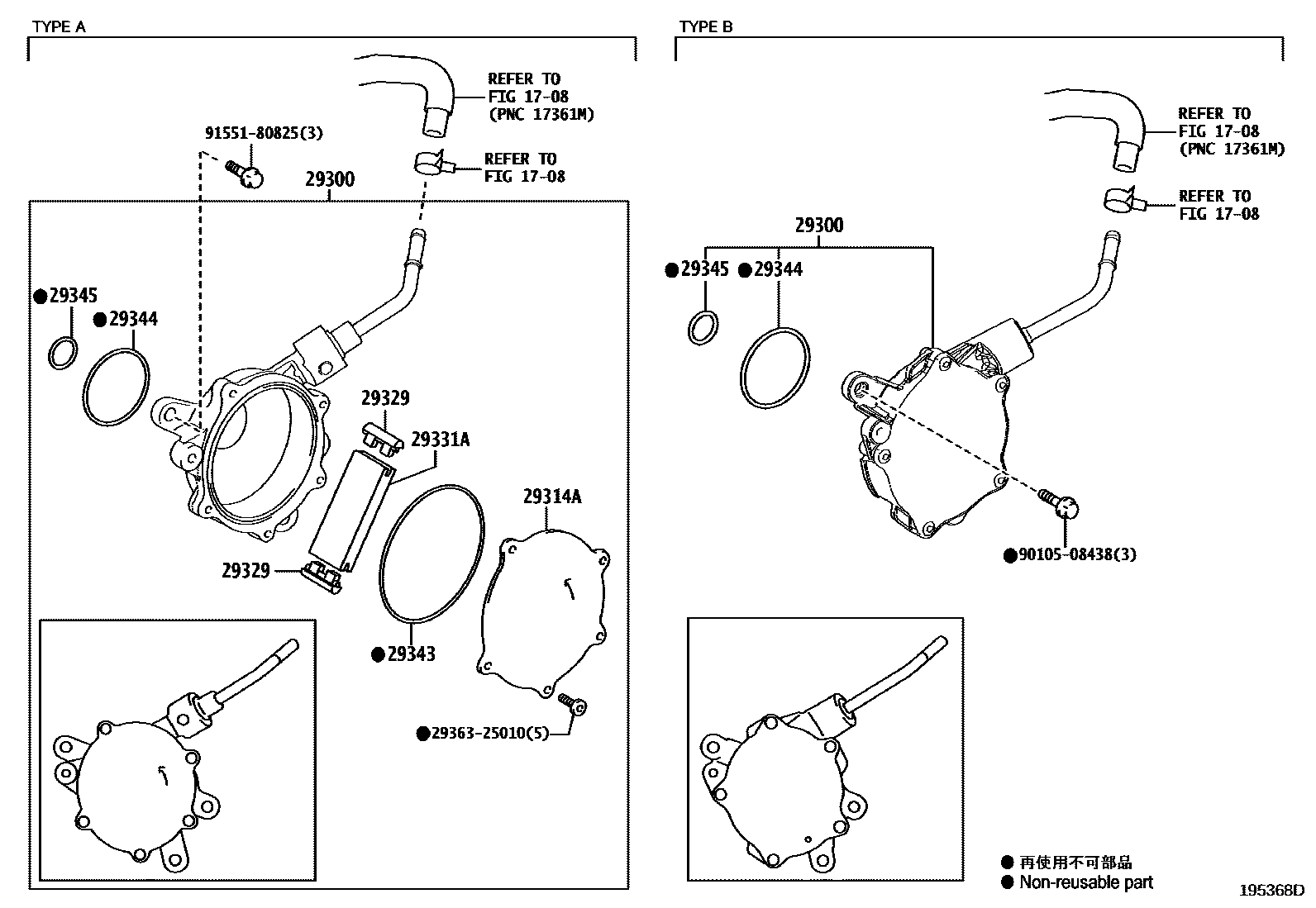 TYPE A

REFER TO FIG 17-08 (PNC 17361M)

91551-80825(3)

REFER TO FIG 17-08

29300

●29345

●29344

29329

29331A

29314A

29329

●29343

●29363-25010(5)

TYPE B

REFER TO FIG 17-08 (PNC 17361M)

REFER TO FIG 17-08

29300

●29345 ●29344

●90105-08438(3)

● 再使用不可部品
● Non-reusable part

195368D