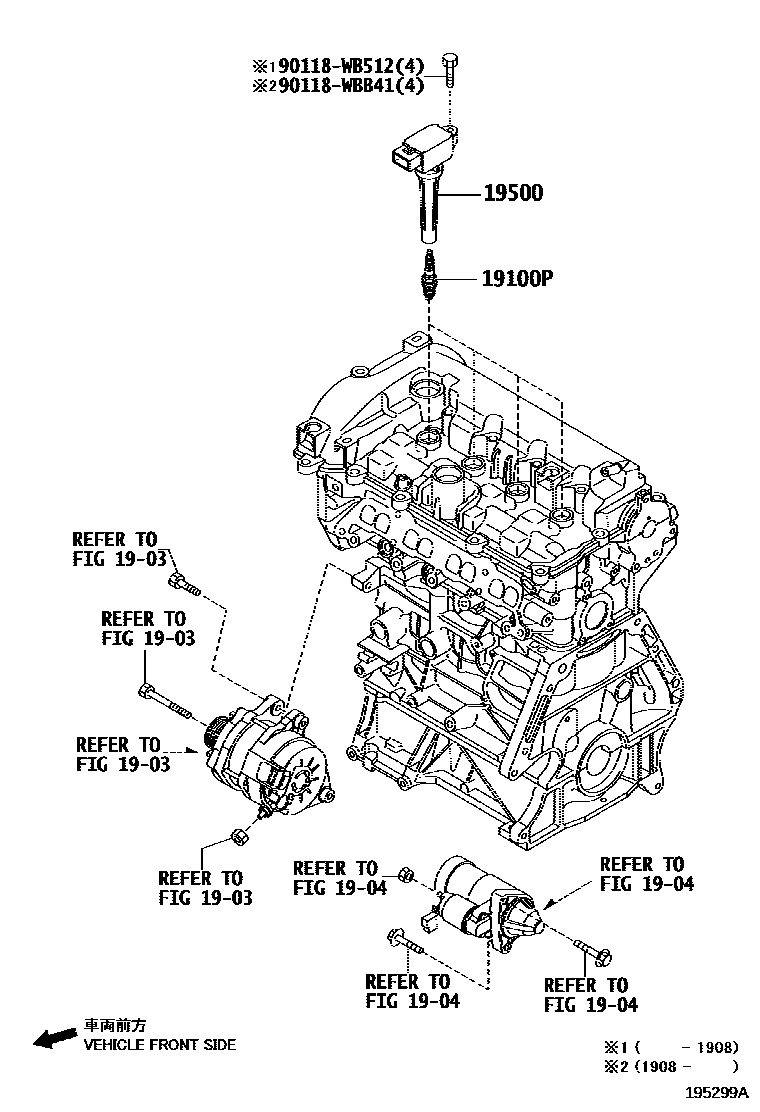 ※1 90118-WB512(4)
※2 90118-WBB41(4)

19500

19100P

REFER TO
FIG 19-03

REFER TO
FIG 19-03

REFER TO
FIG 19-03

REFER TO
FIG 19-03

REFER TO
FIG 19-04

REFER TO
FIG 19-04

REFER TO
FIG 19-04

REFER TO
FIG 19-04

車両前方
VEHICLE FRONT SIDE

※1 (     - 1908)
※2 (1908 -     )

195299A