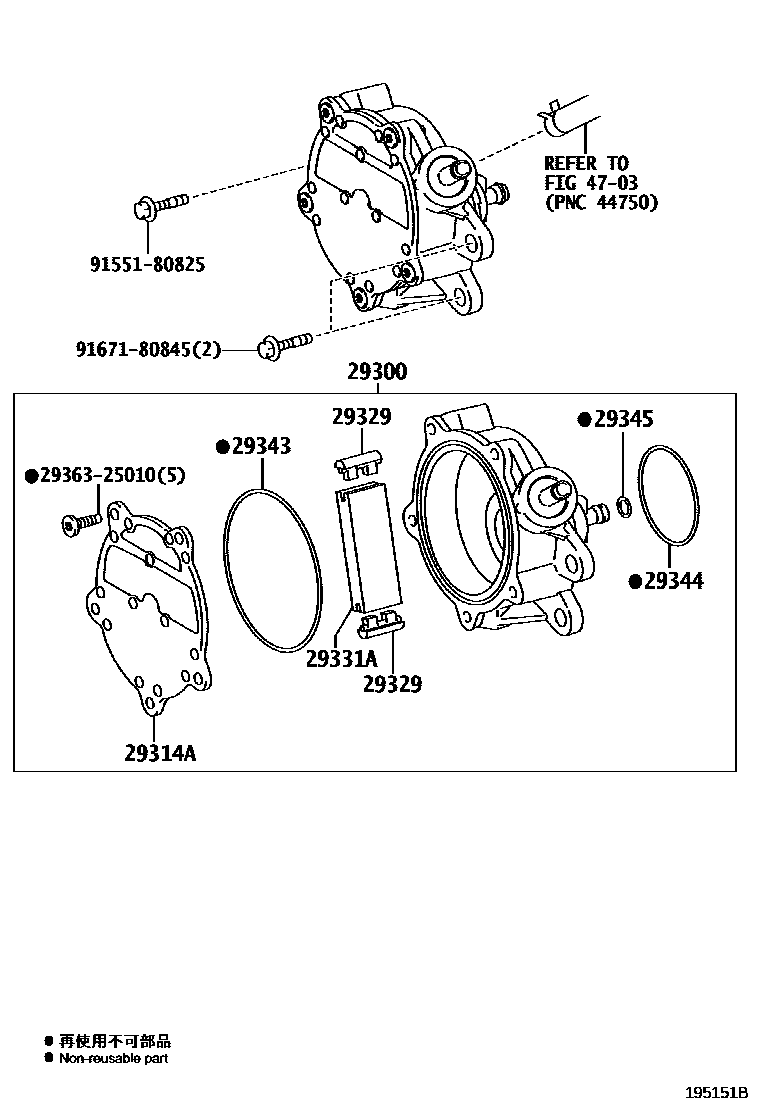 REFER TO
FIG 47-03
(PNC 44750)

91551-80825

91671-80845(2)

29300

29329

●29345

●29343

●29363-25010(5)

●29344

29331A

29329

29314A

● 再使用不可部品
● Non-reusable part

195151B