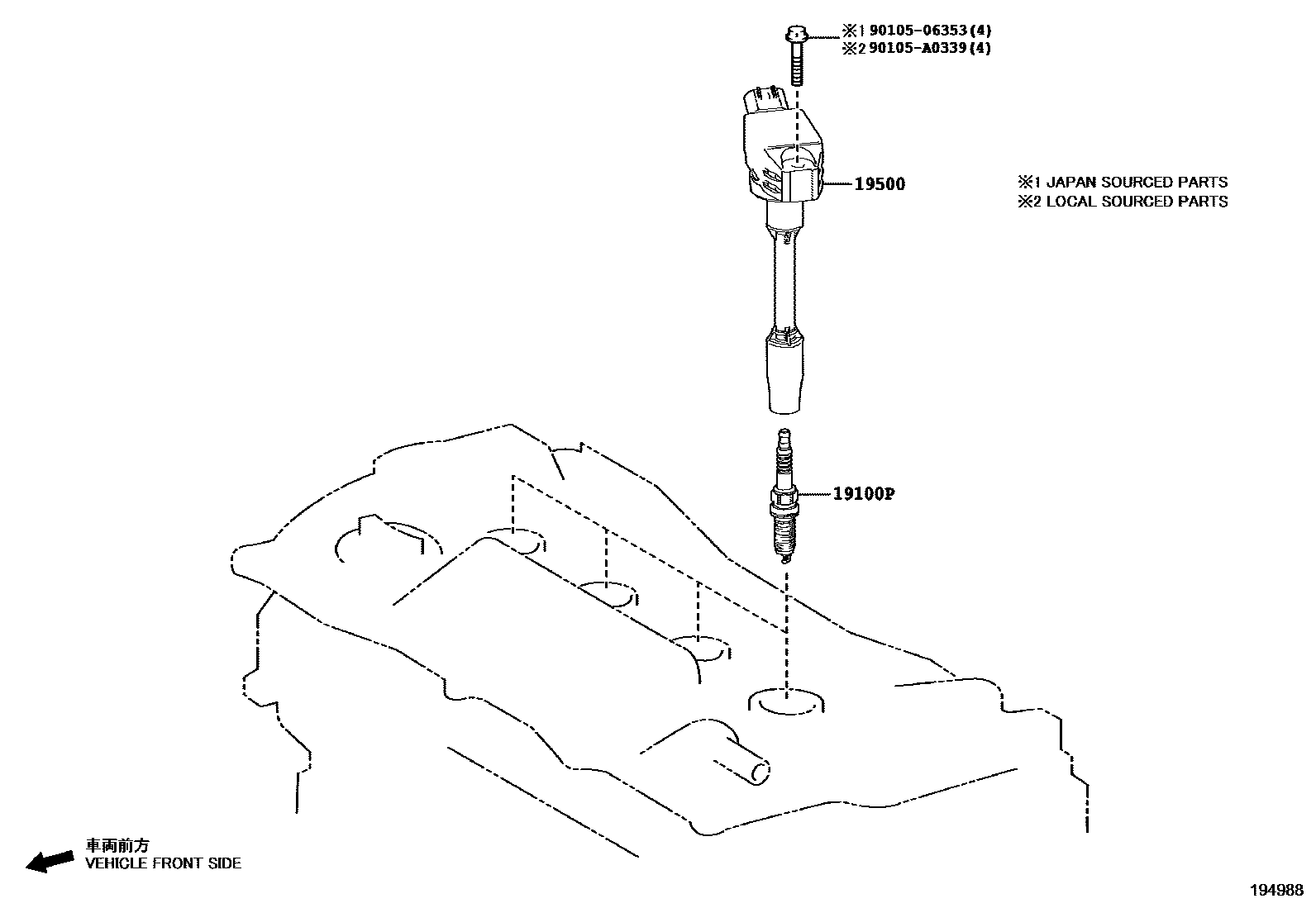 ※1 90105-06353(4)
※2 90105-A0339(4)

19500

※1 JAPAN SOURCED PARTS
※2 LOCAL SOURCED PARTS

19100P

車両前方
VEHICLE FRONT SIDE

194988