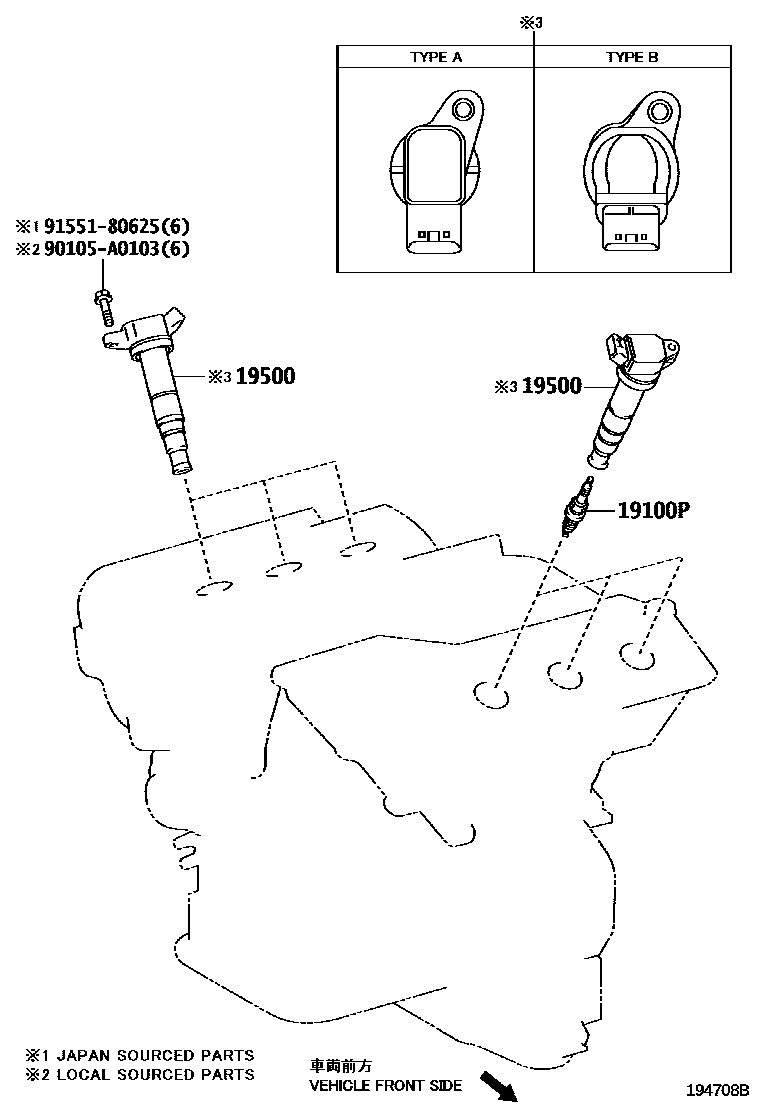 ※3

| TYPE A | TYPE B |
|---|---|

※1 91551-80625(6)
※2 90105-A0103(6)

※3 19500

※3 19500

19100P

※1 JAPAN SOURCED PARTS
※2 LOCAL SOURCED PARTS

車両前方
VEHICLE FRONT SIDE

194708B