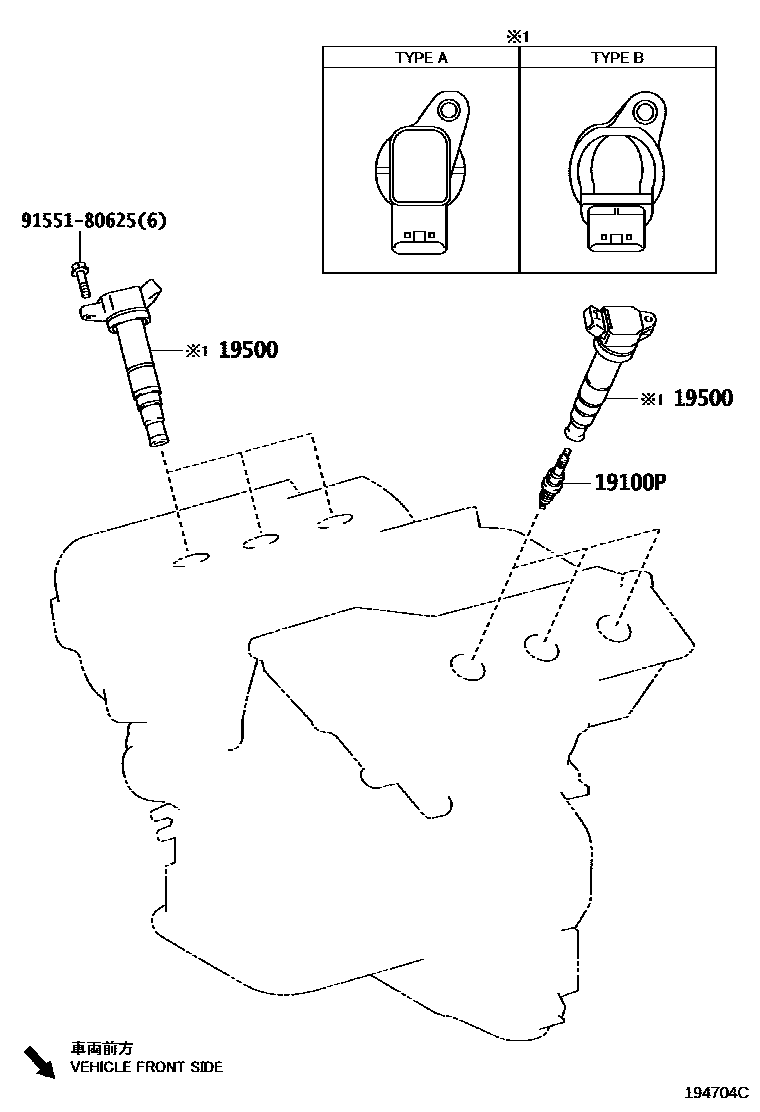 ※1

| TYPE A | TYPE B |
|---|---|

91551-80625(6)

※1 19500

※1 19500

19100P

車両前方
VEHICLE FRONT SIDE

194704C