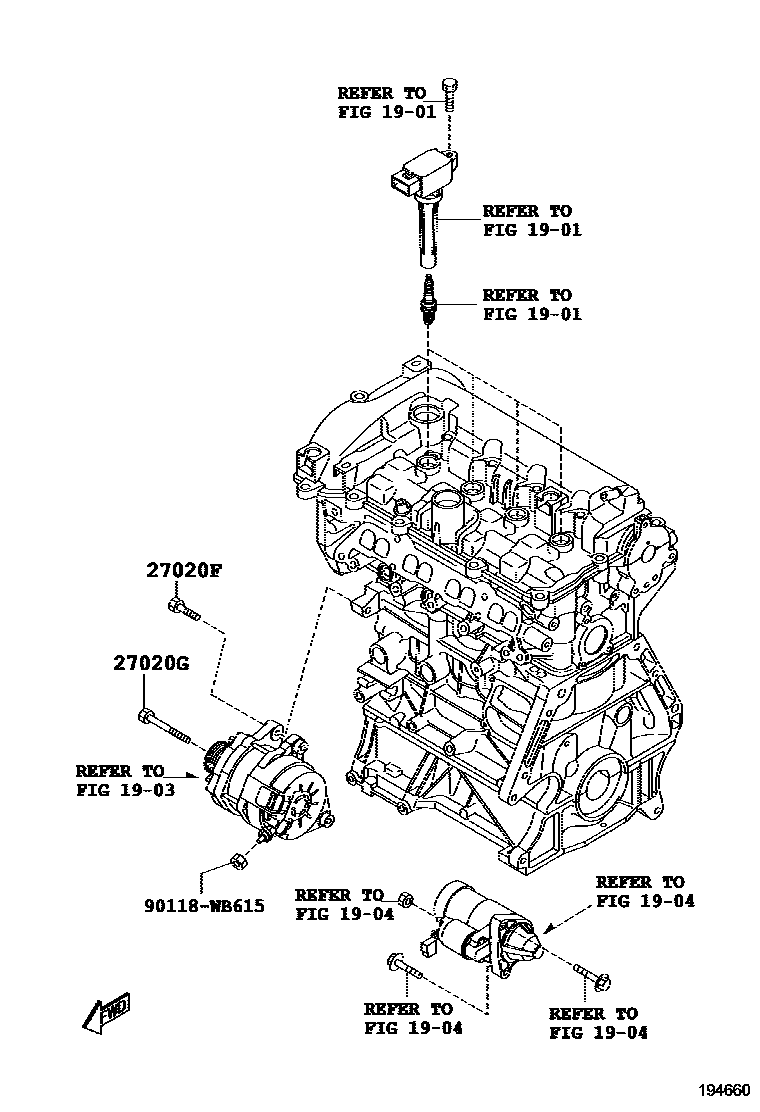 REFER TO
FIG 19-01

REFER TO
FIG 19-01

REFER TO
FIG 19-01

27020F

27020G

REFER TO
FIG 19-03

90118-WB615

REFER TO
FIG 19-04

REFER TO
FIG 19-04

REFER TO
FIG 19-04

REFER TO
FIG 19-04

FWD

194660