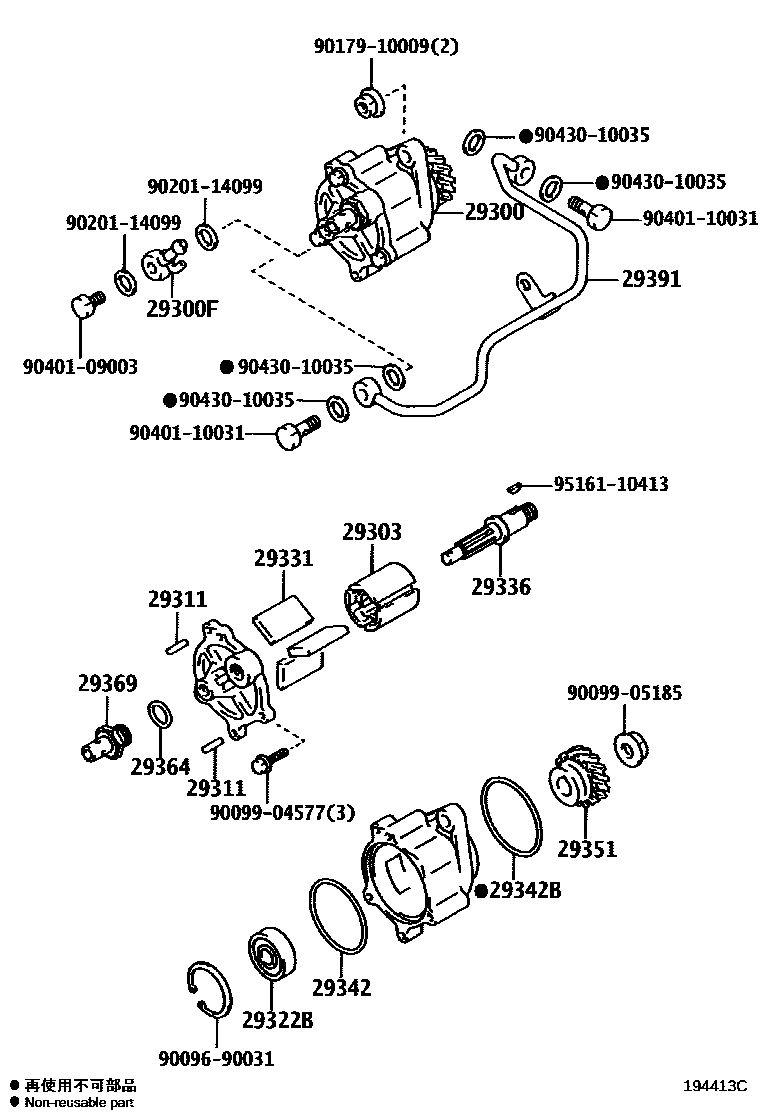 90179-10009(2)

●90430-10035

●90430-10035

90201-14099

90201-14099

29300

90401-10031

29391

29300F

90401-09003

●90430-10035

●90430-10035

90401-10031

95161-10413

29303

29331

29336

29311

29369

90099-05185

29364

29311

90099-04577(3)

29351

●29342B

29342

29322B

90096-90031

● 再使用不可部品
● Non-reusable part

194413C