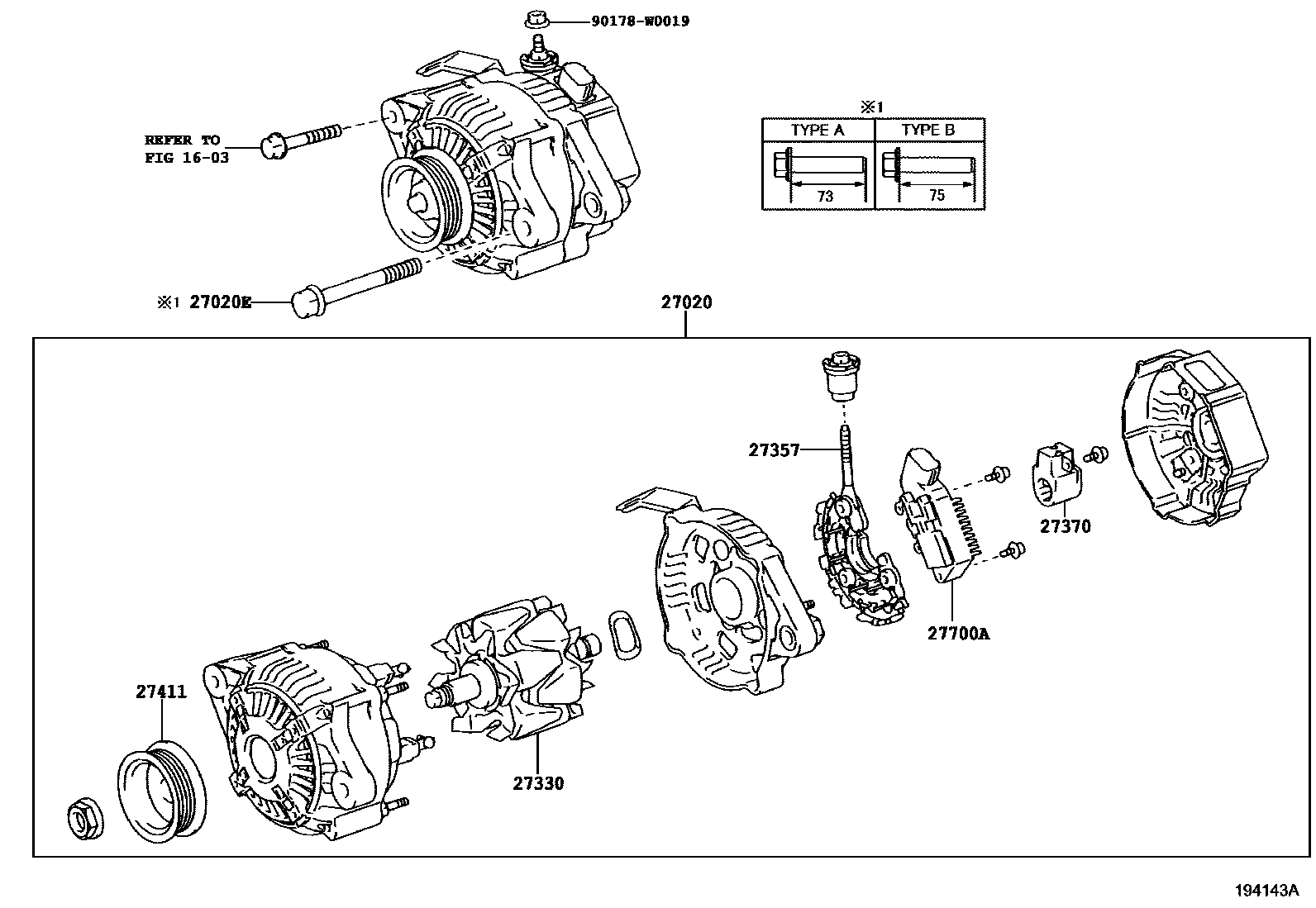 90178-W0019

REFER TO FIG 16-03

※1

| TYPE A | TYPE B |
|---|---|
| 73 | 75 |

※1 27020E

27020

27357

27370

27700A

27411

27330

194143A