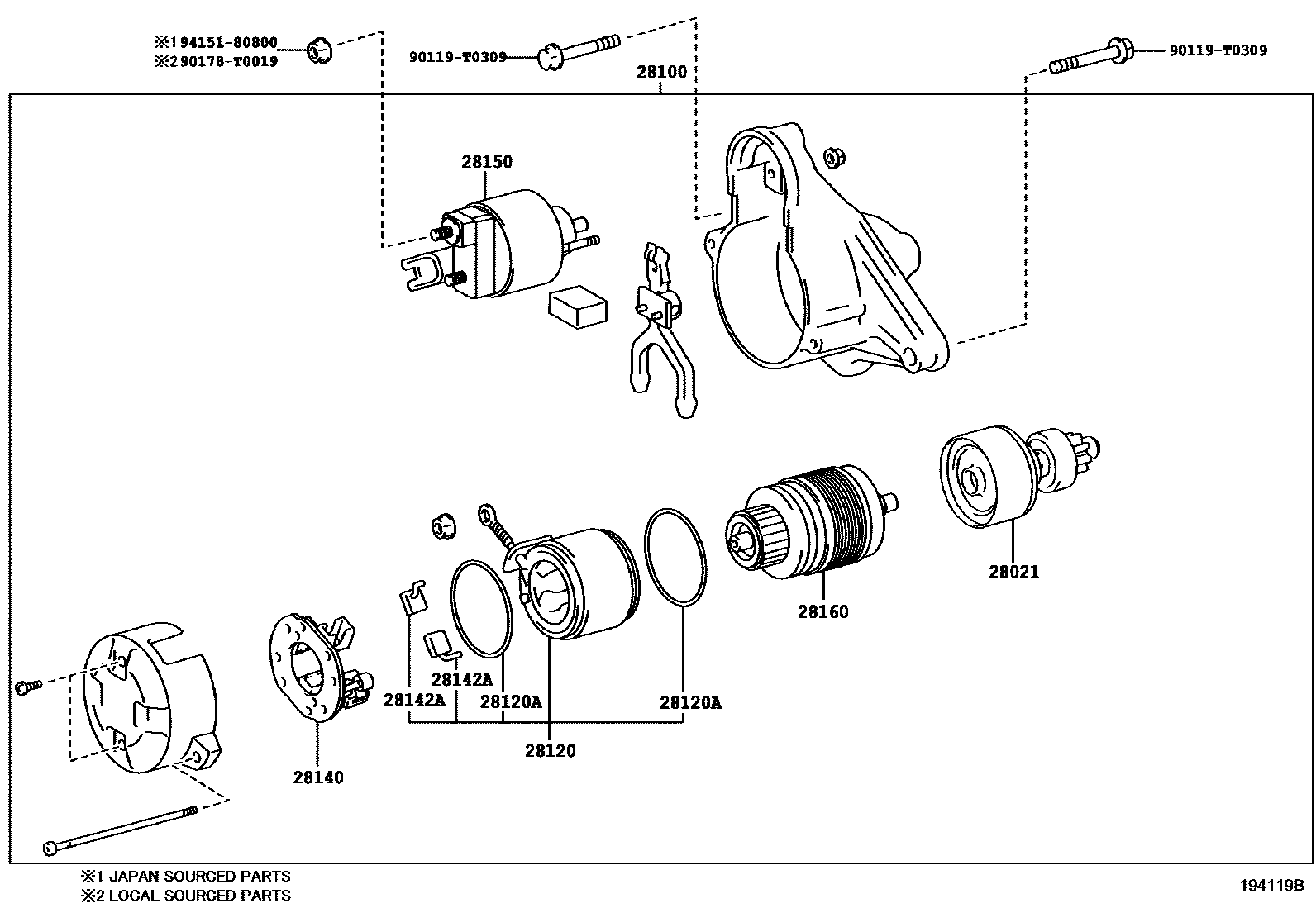 ※1 94151-80800
※2 90178-T0019

90119-T0309

28100

90119-T0309

28150

28021

28160

28142A

28142A

28120A

28120A

28120

28140

※1 JAPAN SOURCED PARTS
※2 LOCAL SOURCED PARTS

194119B