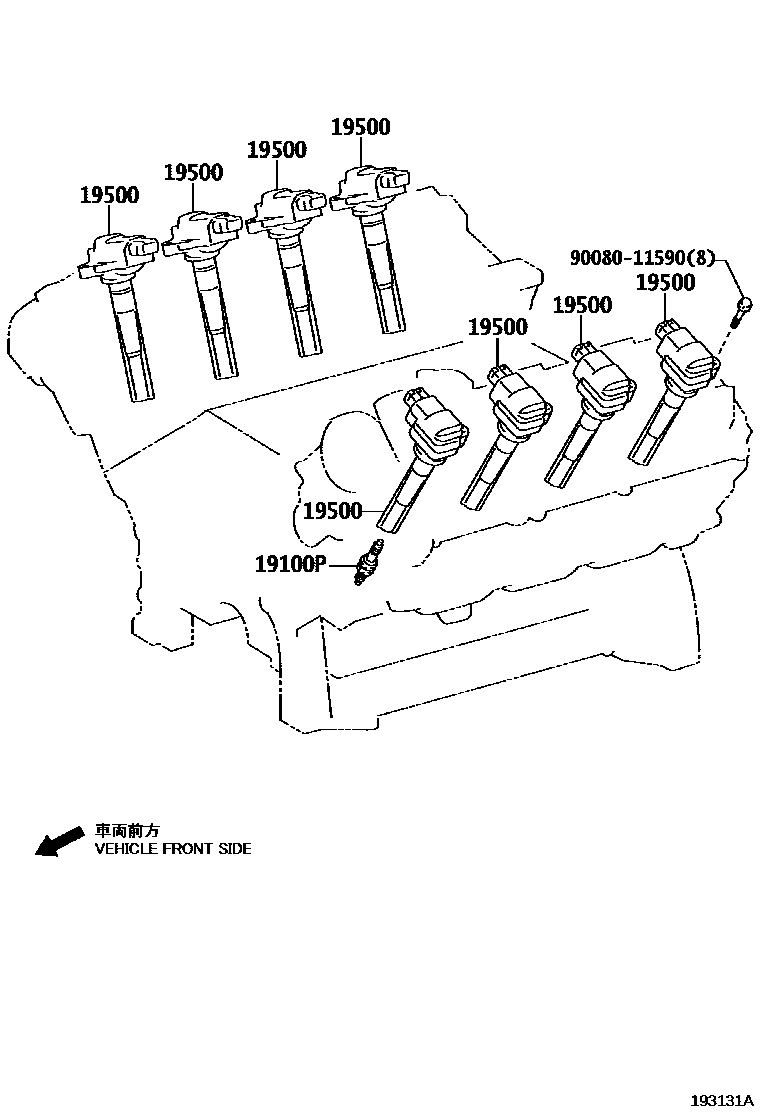 19500
19500
19500
19500
90080-11590(8)
19500
19500
19500
19500
19100P

車両前方
VEHICLE FRONT SIDE

193131A