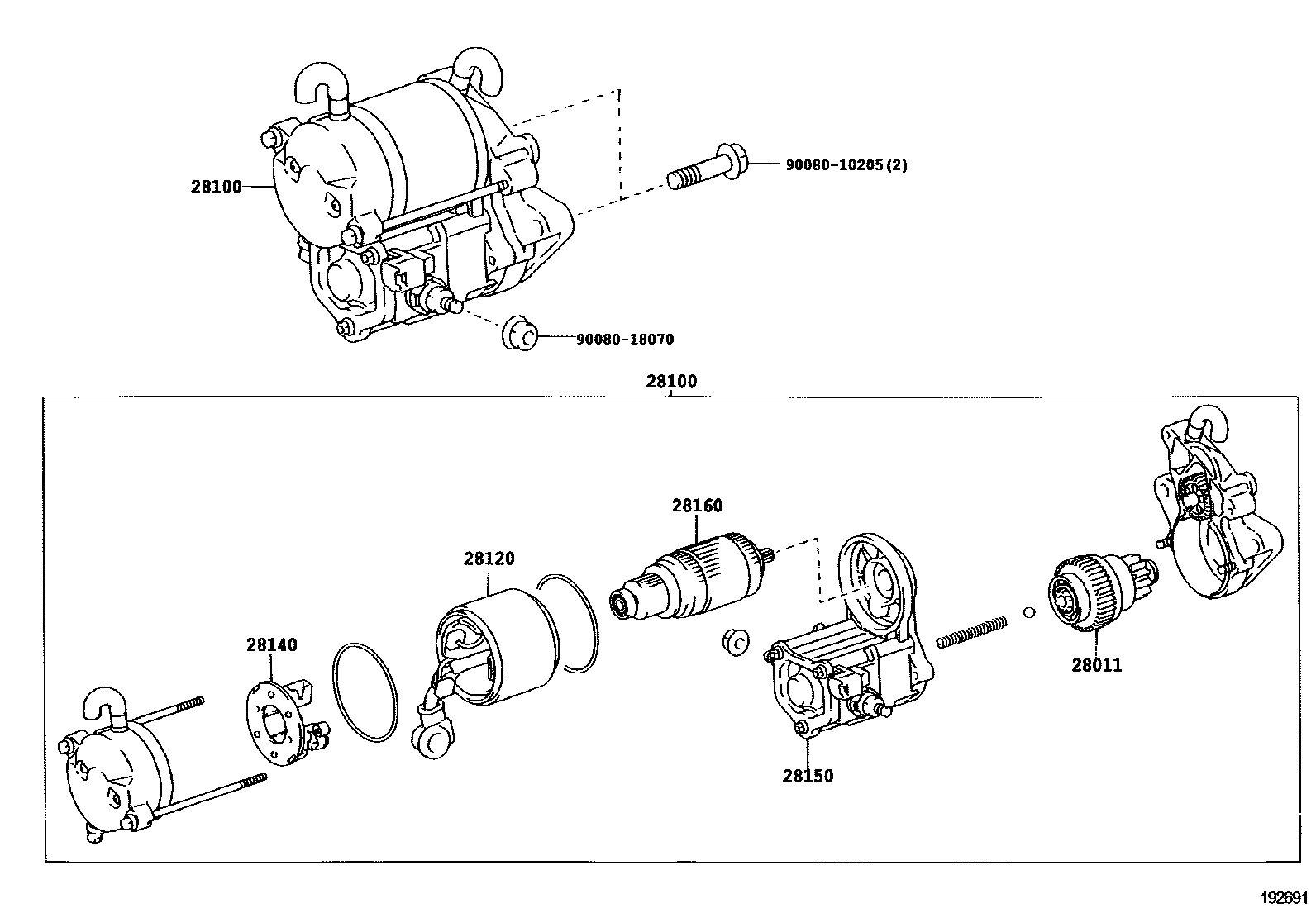 28100

90080-10205(2)

90080-18070

28100

28160

28120

28140

28011

28150

192691