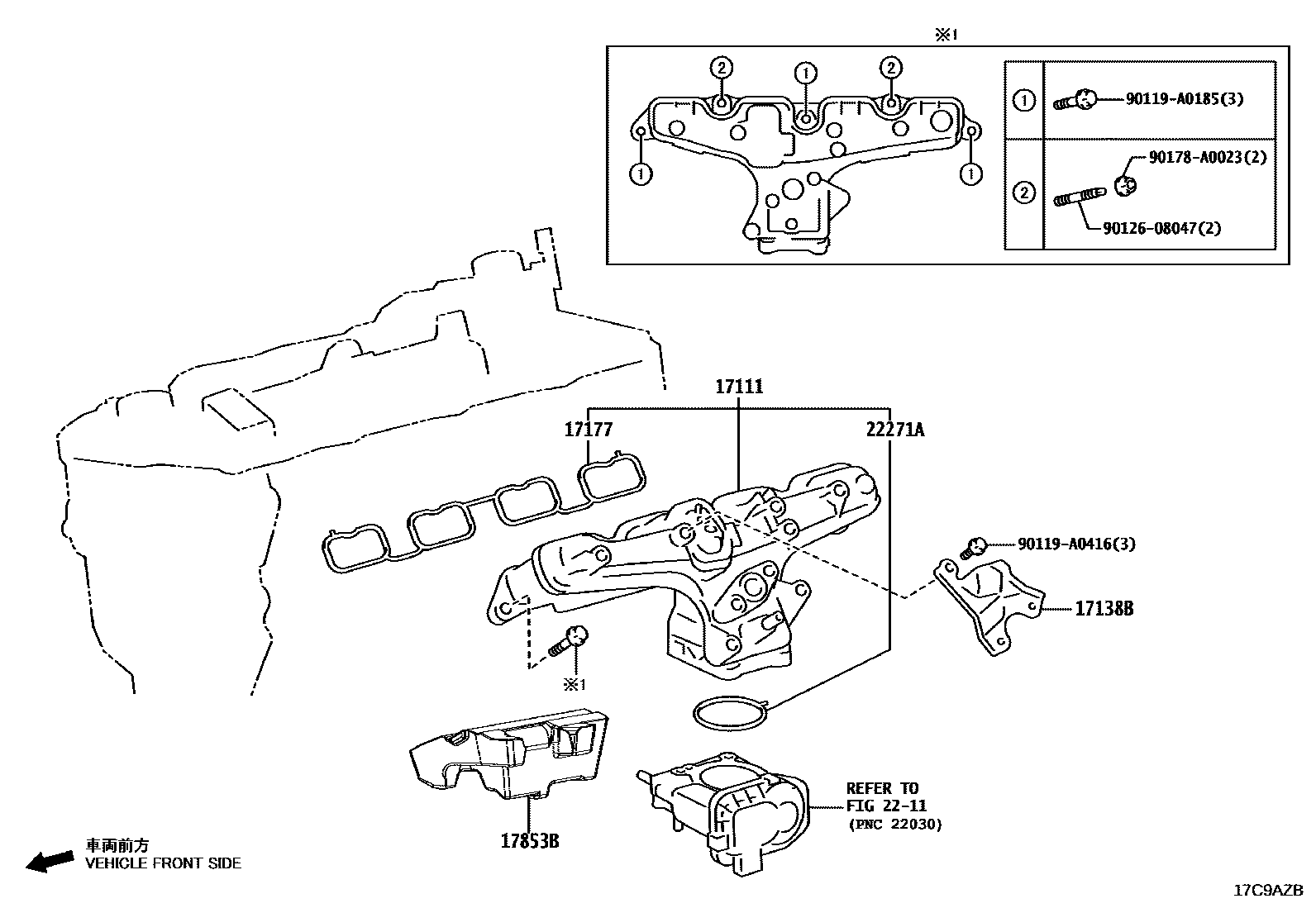 ※1

2
1
2
1
1

| 1 | 90119-A0185(3) |
|---|---|
| 2 | 90178-A0023(2) 90126-08047(2) |

17111
17177
22271A
90119-A0416(3)
17138B
※1
17853B
REFER TO FIG 22-11 (PNC 22030)

車両前方
VEHICLE FRONT SIDE

17C9AZB