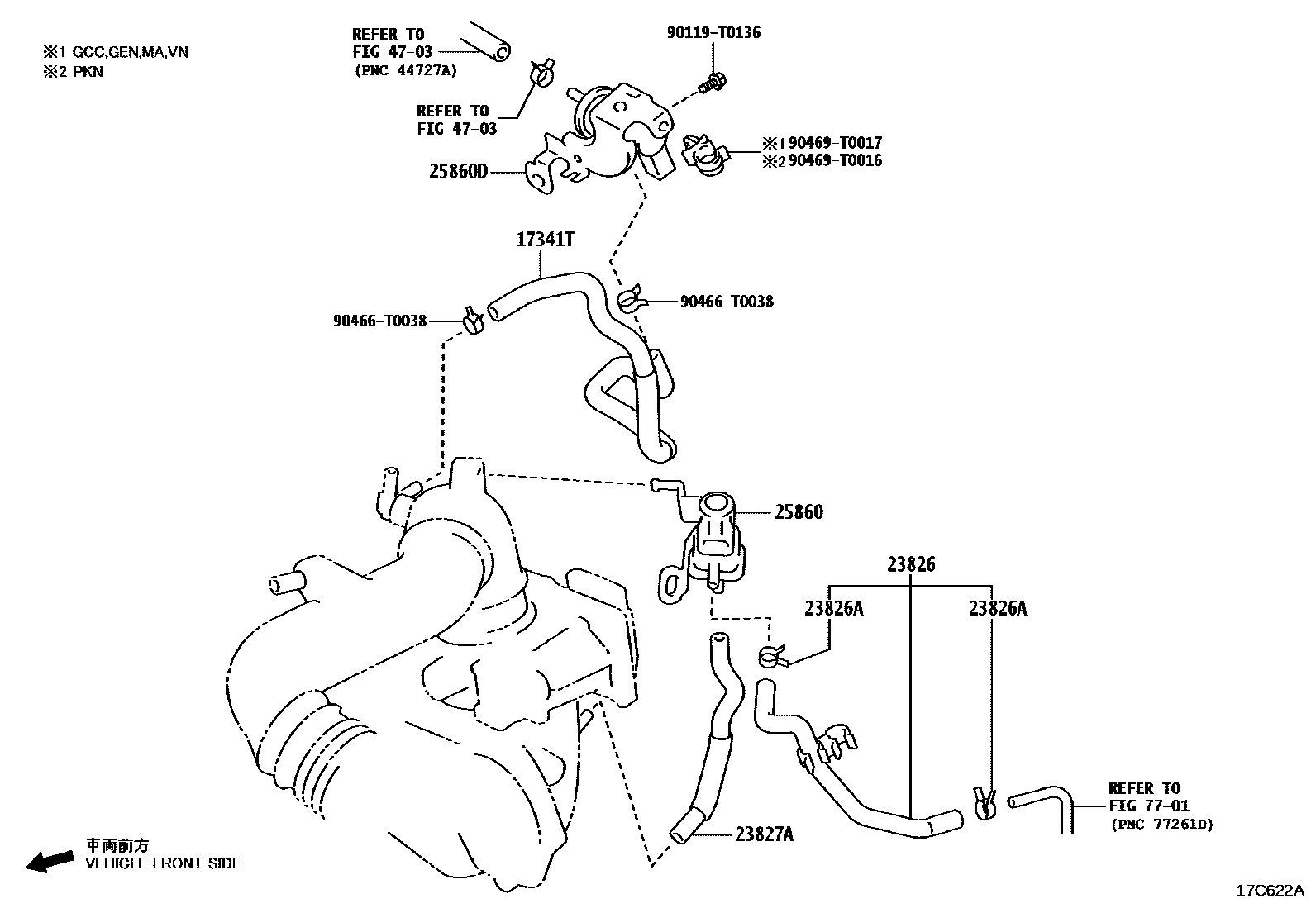 ※1 GCC,GEN,MA,VN
※2 PKN

REFER TO
FIG 47-03
(PNC 44727A)

REFER TO
FIG 47-03

90119-T0136

※1 90469-T0017
※2 90469-T0016

25860D

17341T

90466-T0038

90466-T0038

25860

23826

23826A

23826A

23827A

REFER TO
FIG 77-01
(PNC 77261D)

車両前方
VEHICLE FRONT SIDE

17C622A