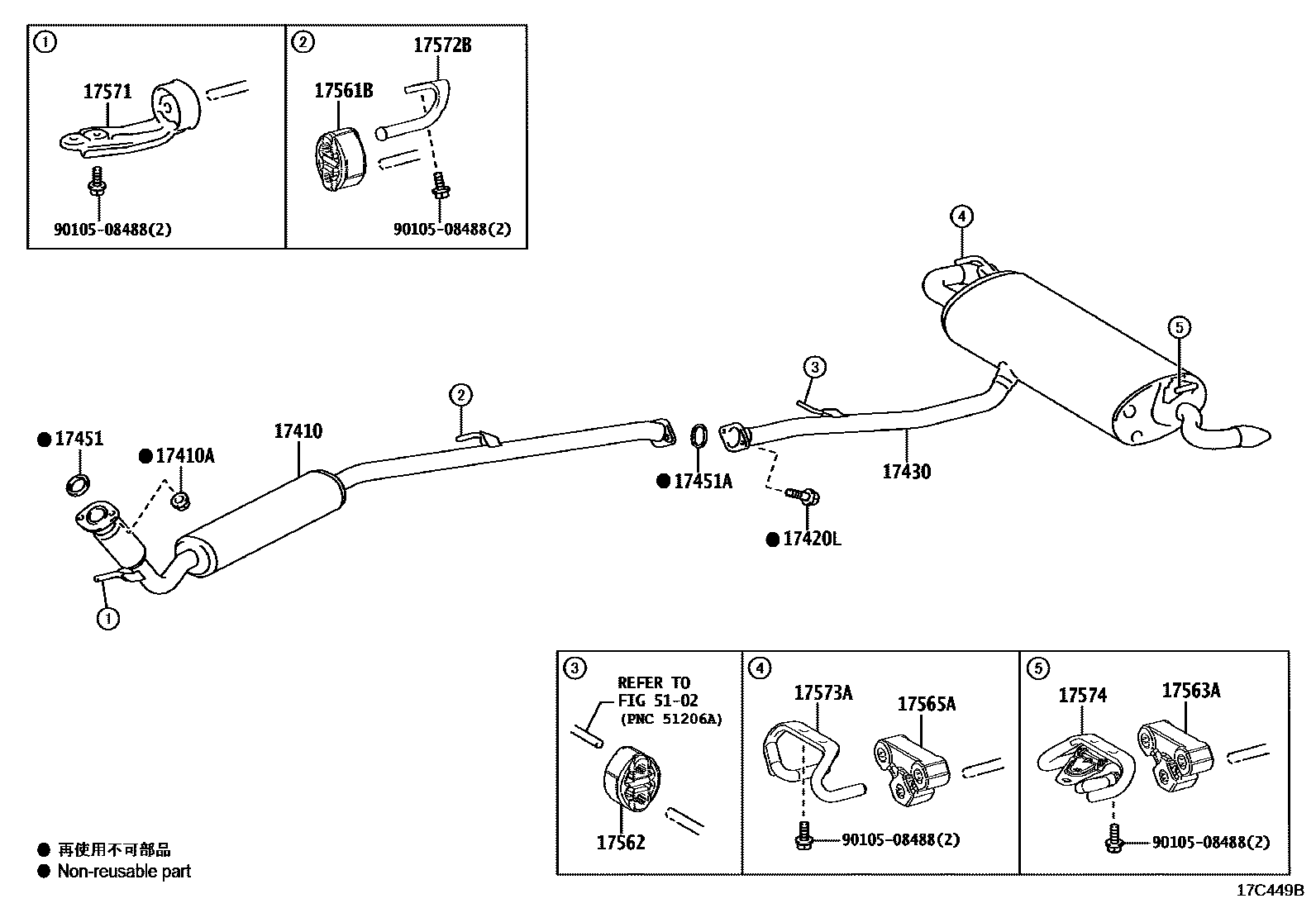 ①
17571
90105-08488(2)

②
17572B
17561B
90105-08488(2)

④
⑤
③
②
● 17451
● 17410A
17410
● 17451A
17430
● 17420L
①

③
REFER TO FIG 51-02 (PNC 51206A)
17562

④
17573A
17565A
90105-08488(2)

⑤
17574
17563A
90105-08488(2)

● 再使用不可部品
● Non-reusable part

17C449B