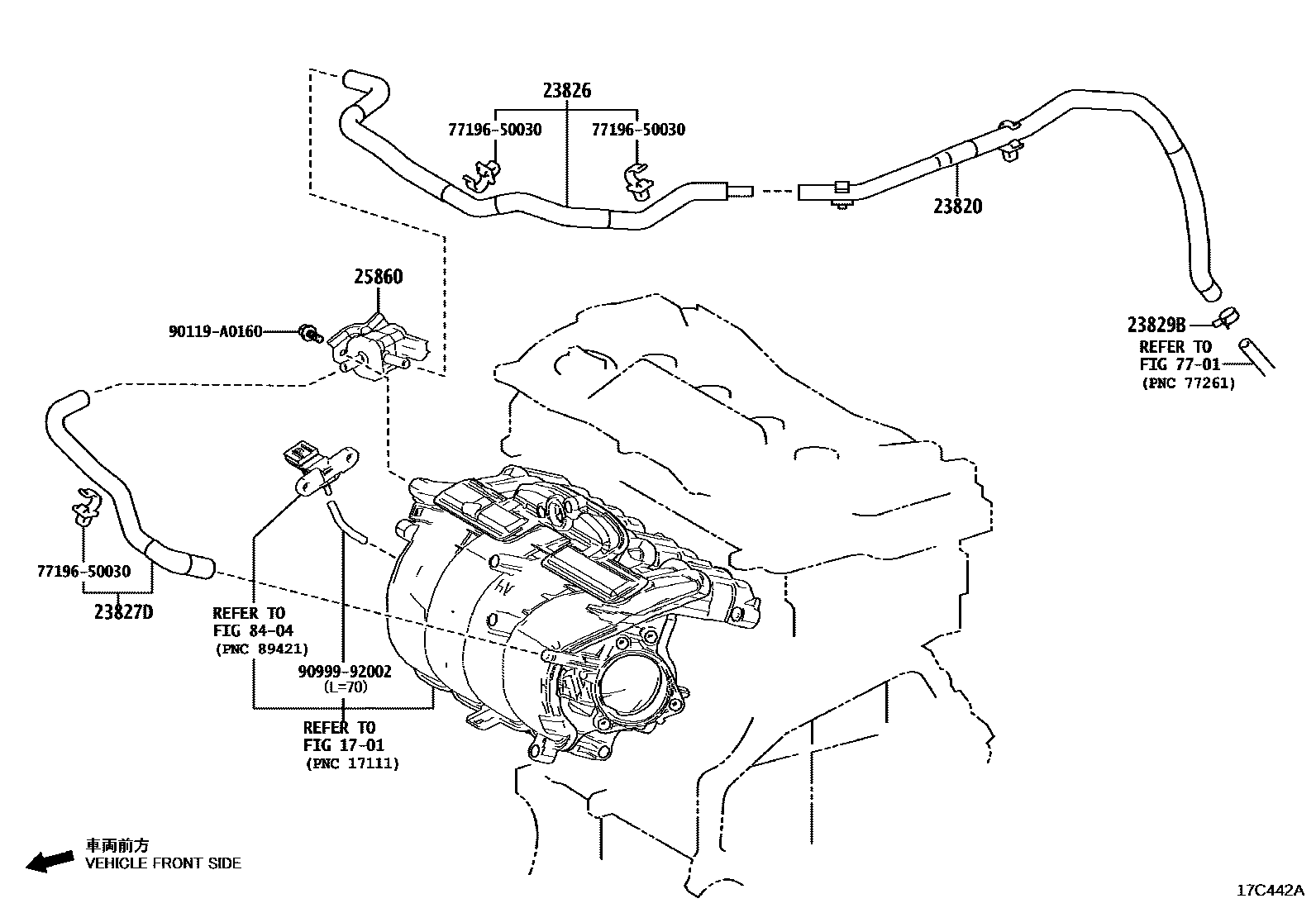 23826
77196-50030
77196-50030
23820
25860
90119-A0160
23829B
REFER TO
FIG 77-01
(PNC 77261)
77196-50030
23827D
REFER TO
FIG 84-04
(PNC 89421)
90999-92002
(L=70)
REFER TO
FIG 17-01
(PNC 17111)
車両前方
VEHICLE FRONT SIDE
17C442A