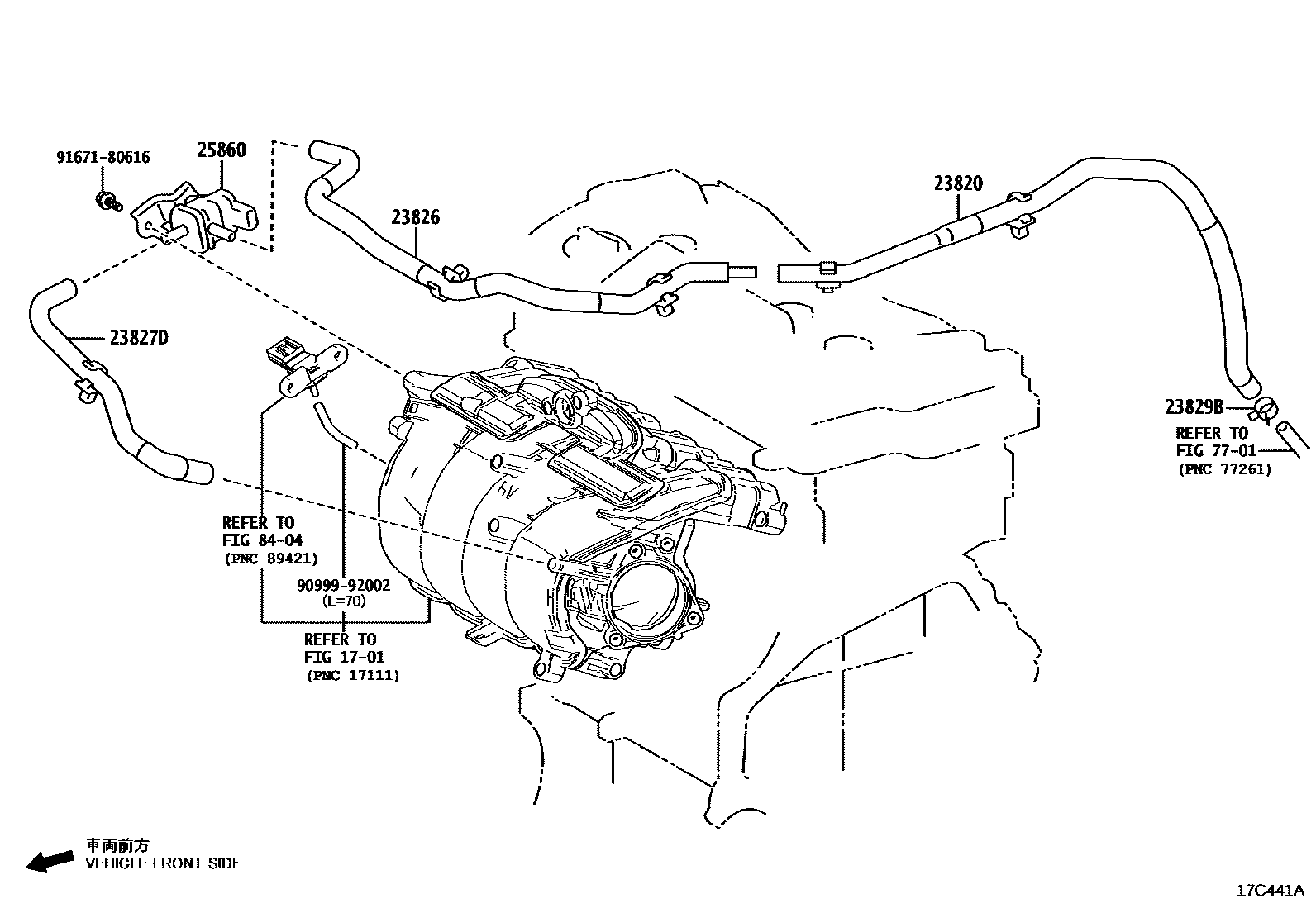 91671-80616

25860

23826

23820

23827D

23829B

REFER TO
FIG 77-01
(PNC 77261)

REFER TO
FIG 84-04
(PNC 89421)

90999-92002
(L=70)

REFER TO
FIG 17-01
(PNC 17111)

車両前方
VEHICLE FRONT SIDE

17C441A