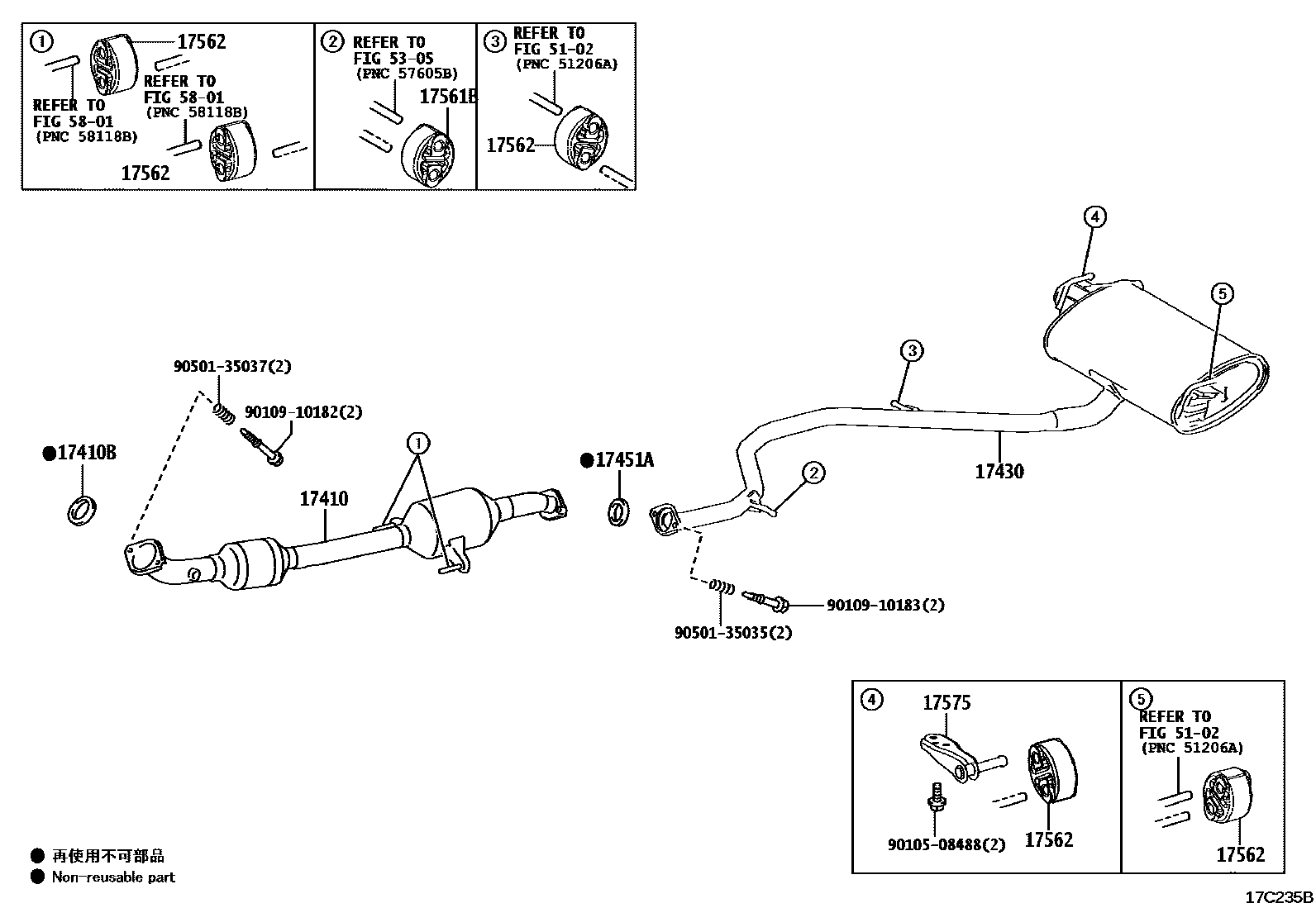 ① 17562
REFER TO FIG 58-01 (PNC 58118B)
REFER TO FIG 58-01 (PNC 58118B)
17562

② REFER TO FIG 53-05 (PNC 57605B)
17561B

③ REFER TO FIG 51-02 (PNC 51206A)
17562

④
⑤
③
90501-35037(2)
90109-10182(2)
●17410B
①
17410
●17451A
②
17430
90109-10183(2)
90501-35035(2)

④ 17575
90105-08488(2)
17562

⑤ REFER TO FIG 51-02 (PNC 51206A)
17562

● 再使用不可部品
● Non-reusable part

17C235B