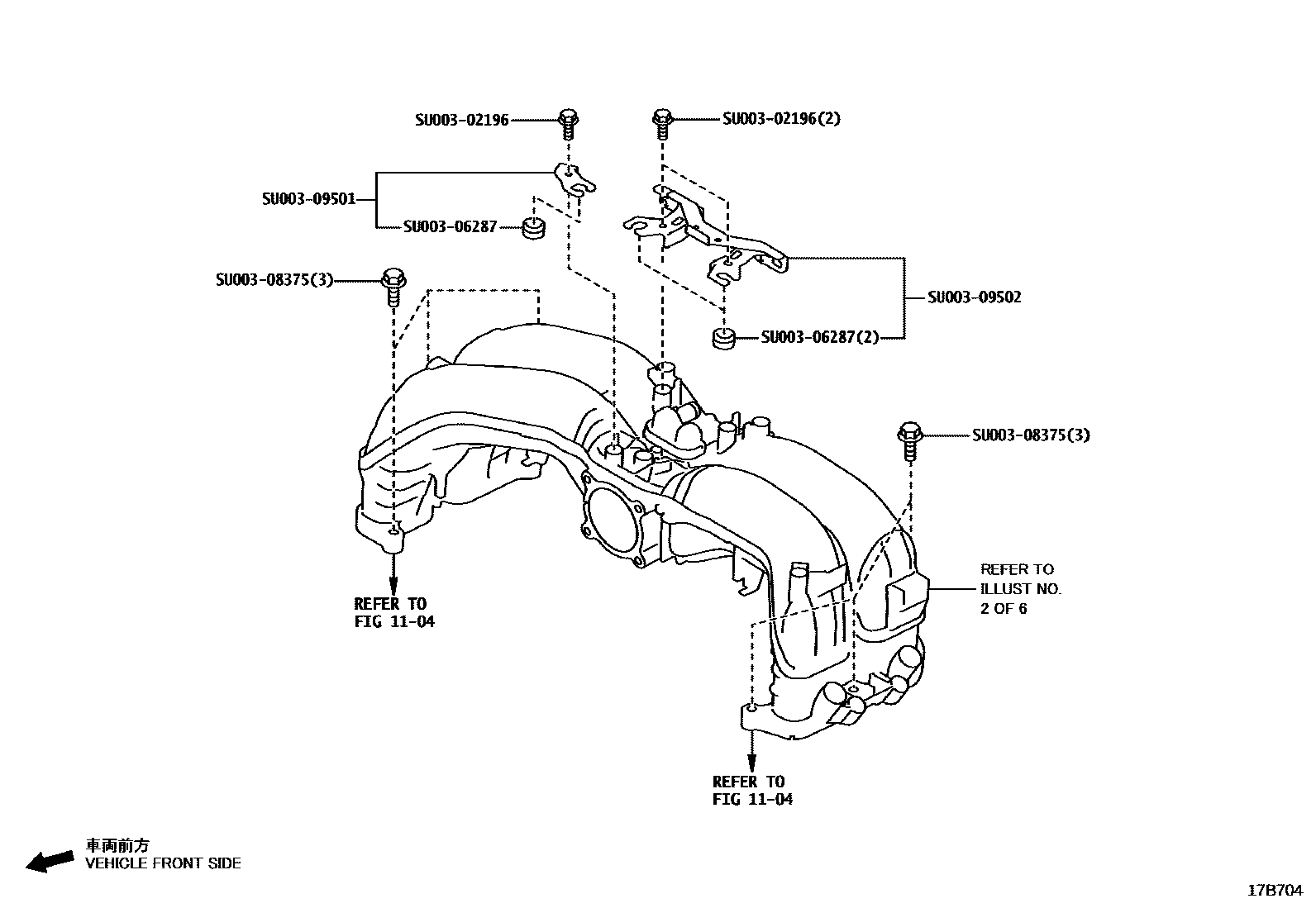 SU003-02196
SU003-02196(2)
SU003-09501
SU003-06287
SU003-08375(3)
SU003-09502
SU003-06287(2)
SU003-08375(3)
REFER TO
ILLUST NO.
2 OF 6
REFER TO
FIG 11-04
REFER TO
FIG 11-04
車両前方
VEHICLE FRONT SIDE
17B704