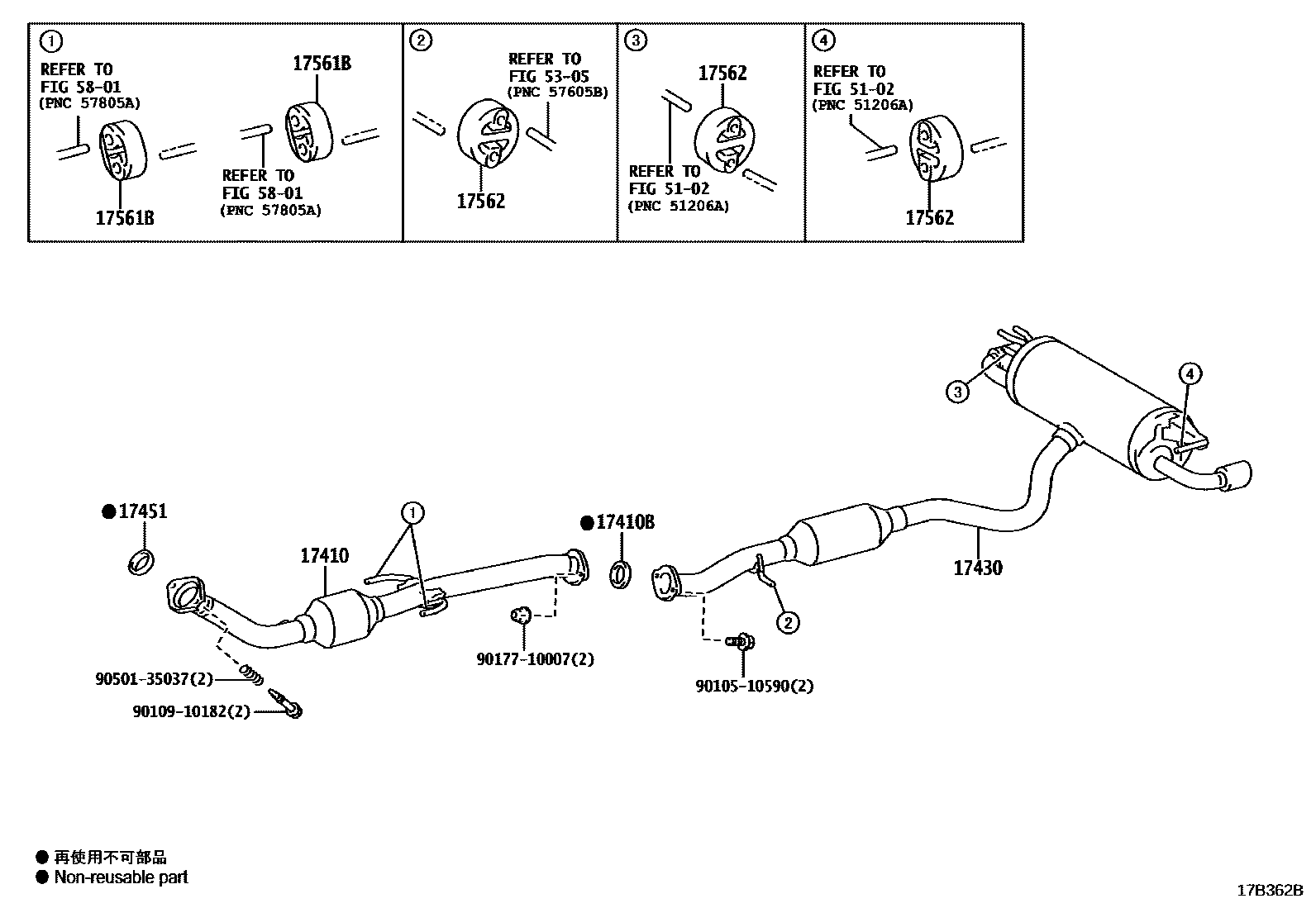 ①
REFER TO
FIG 58-01
(PNC 57805A)

17561B

17561B

REFER TO
FIG 58-01
(PNC 57805A)

②
REFER TO
FIG 53-05
(PNC 57605B)

17562

③
17562

REFER TO
FIG 51-02
(PNC 51206A)

④
REFER TO
FIG 51-02
(PNC 51206A)

17562

③

④

●17451

①

17410

●17410B

17430

②

90177-10007(2)

90501-35037(2)

90109-10182(2)

90105-10590(2)

● 再使用不可部品
● Non-reusable part

17B362B