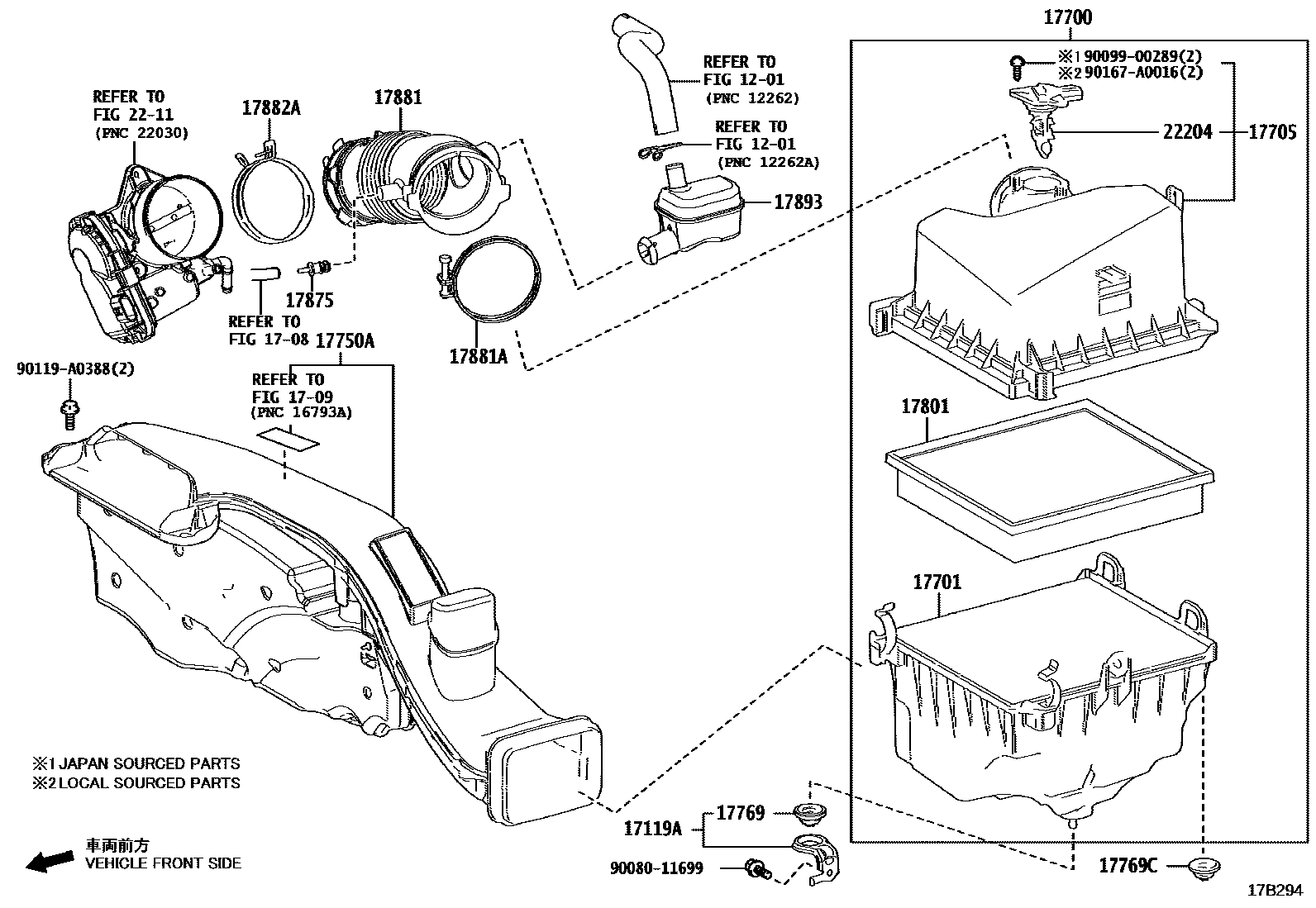 17700

※1 90099-00289(2)
※2 90167-A0016(2)

22204

17705

REFER TO
FIG 22-11
(PNC 22030)

17882A

17881

REFER TO
FIG 12-01
(PNC 12262)

REFER TO
FIG 12-01
(PNC 12262A)

17893

17875

REFER TO
FIG 17-08

17750A

17881A

90119-A0388(2)

REFER TO
FIG 17-09
(PNC 16793A)

17801

17701

※1 JAPAN SOURCED PARTS
※2 LOCAL SOURCED PARTS

17119A

17769

90080-11699

17769C

車両前方
VEHICLE FRONT SIDE

17B294