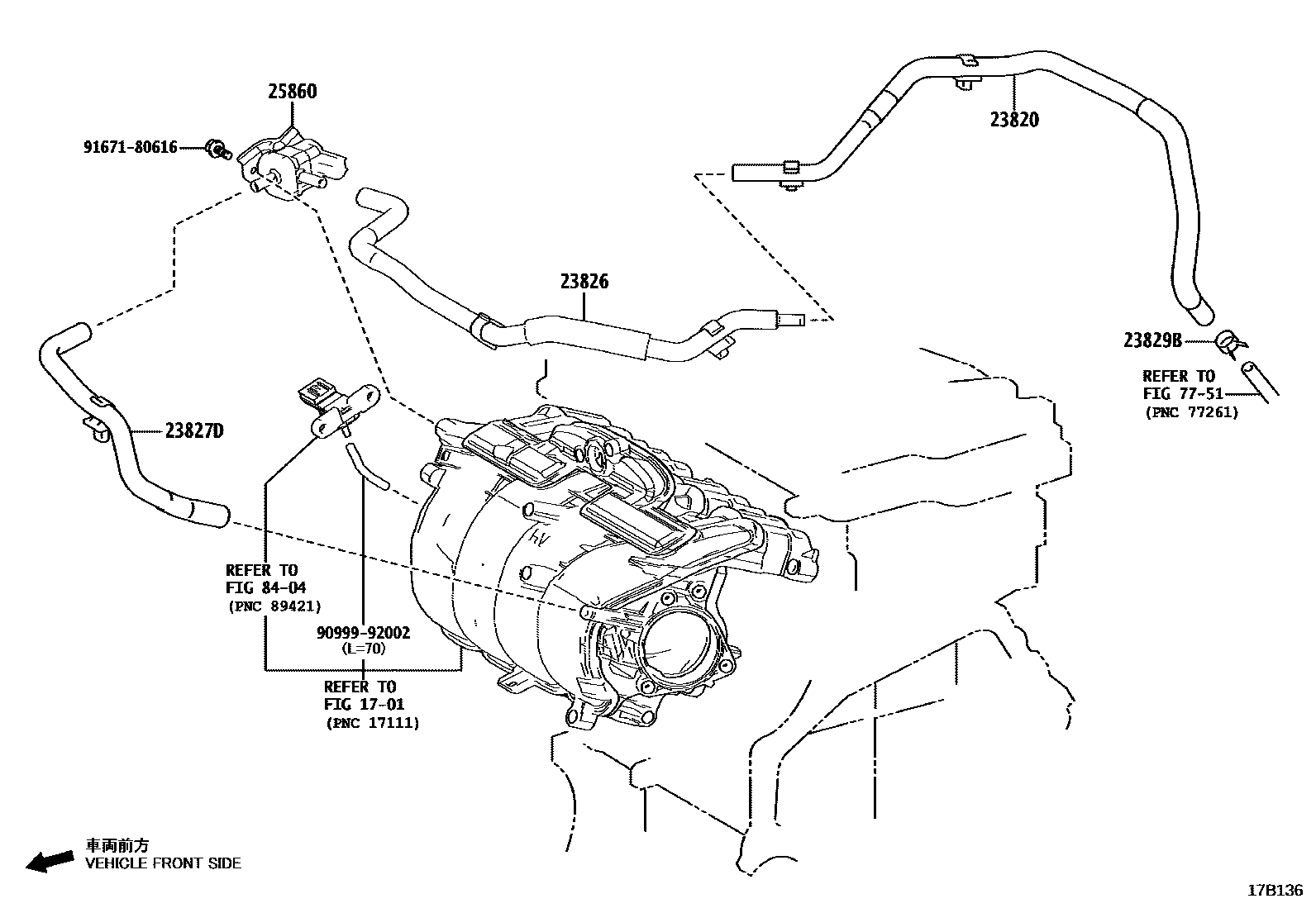 25860
91671-80616
23820
23826
23829B
REFER TO
FIG 77-51
(PNC 77261)
23827D
REFER TO
FIG 84-04
(PNC 89421)
90999-92002
(L=70)
REFER TO
FIG 17-01
(PNC 17111)
車両前方
VEHICLE FRONT SIDE
17B136