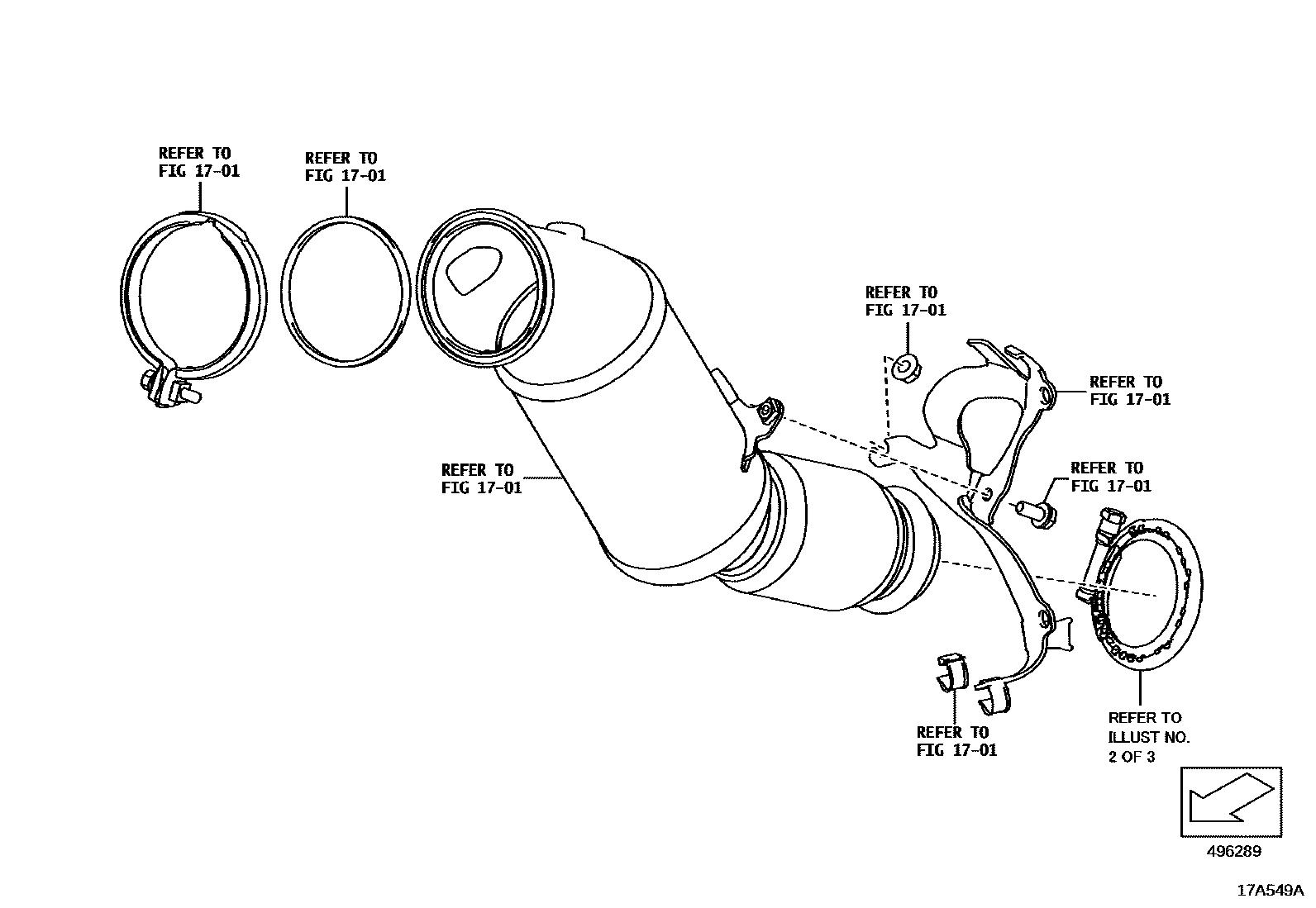 REFER TO
FIG 17-01

REFER TO
FIG 17-01

REFER TO
FIG 17-01

REFER TO
FIG 17-01

REFER TO
FIG 17-01

REFER TO
FIG 17-01

REFER TO
FIG 17-01

REFER TO
ILLUST NO.
2 OF 3

496289

17A549A