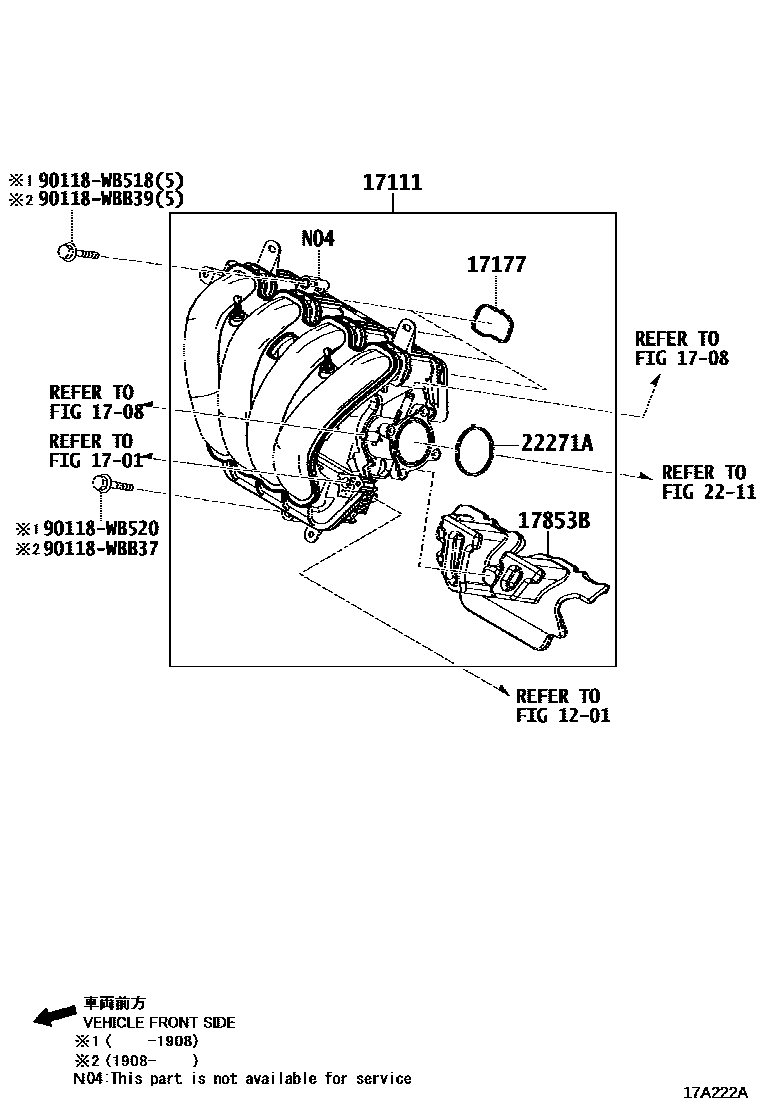 ※1 90118-WB518(5)
※2 90118-WBB39(5)

17111

N04

17177

REFER TO
FIG 17-08

REFER TO
FIG 17-08

REFER TO
FIG 17-01

22271A

REFER TO
FIG 22-11

※1 90118-WB520
※2 90118-WBB37

17853B

REFER TO
FIG 12-01

車両前方
VEHICLE FRONT SIDE
※1 (     -1908)
※2 (1908-     )
N04:This part is not available for service

17A222A