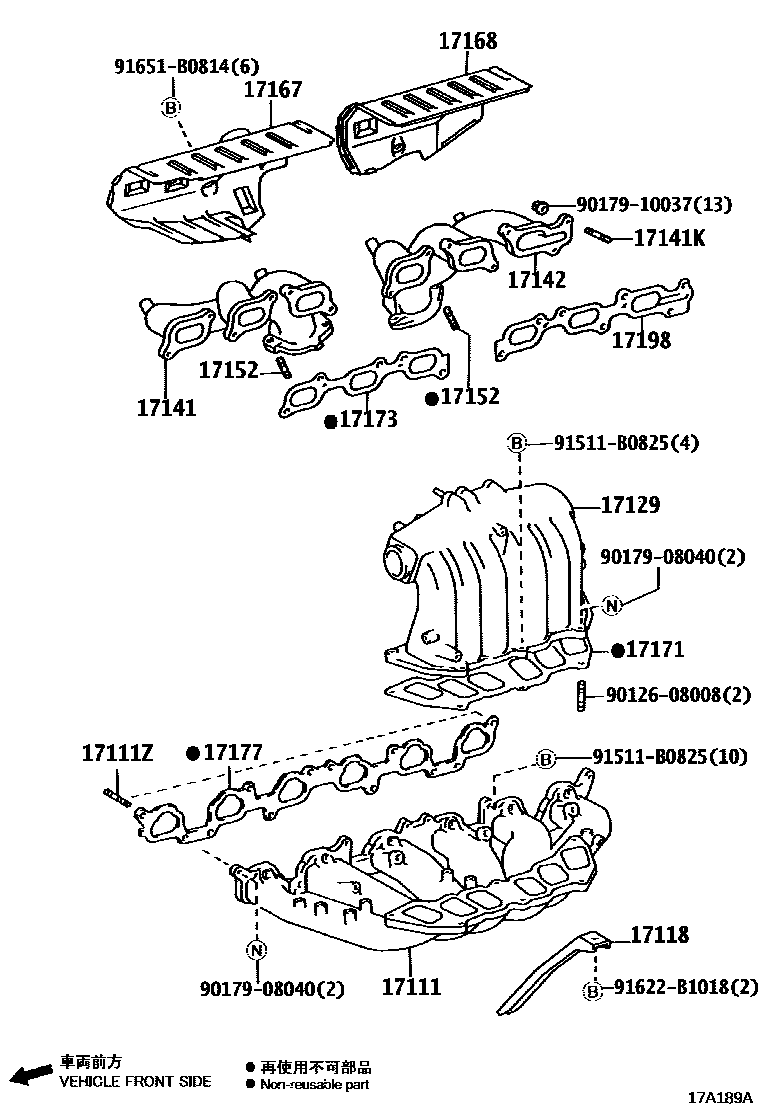 17168
91651-B0814(6)
B
17167
90179-10037(13)
17141K
17142
17198
17152
17141
17173
17152
B 91511-B0825(4)
17129
90179-08040(2)
N
17171
90126-08008(2)
17111Z
17177
B 91511-B0825(10)
N
90179-08040(2)
17111
17118
B 91622-B1018(2)
車両前方
VEHICLE FRONT SIDE
● 再使用不可部品
● Non-reusable part
17A189A