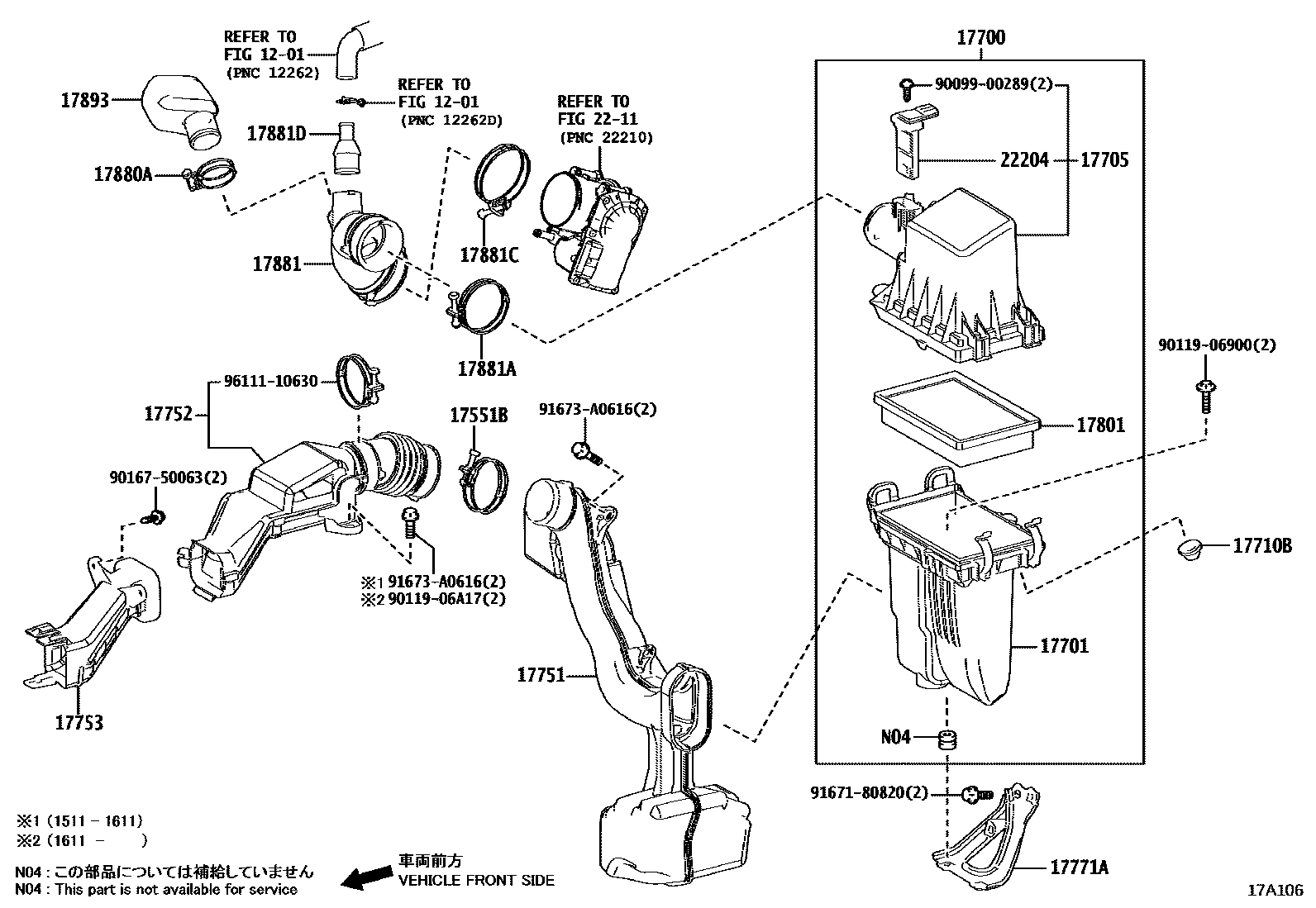 REFER TO
FIG 12-01
(PNC 12262)

17893

REFER TO
FIG 12-01
(PNC 12262D)

17881D

REFER TO
FIG 22-11
(PNC 22210)

17880A

17881

17881C

17881A

17700

90099-00289(2)

22204

17705

90119-06900(2)

17801

17710B

17701

N04

91671-80820(2)

17771A

96111-10630

17752

17551B

91673-A0616(2)

90167-50063(2)

※1 91673-A0616(2)
※2 90119-06A17(2)

17753

17751

※1 (1511 - 1611)
※2 (1611 - )

N04 : この部品については補給していません
N04 : This part is not available for service

車両前方
VEHICLE FRONT SIDE

17A106