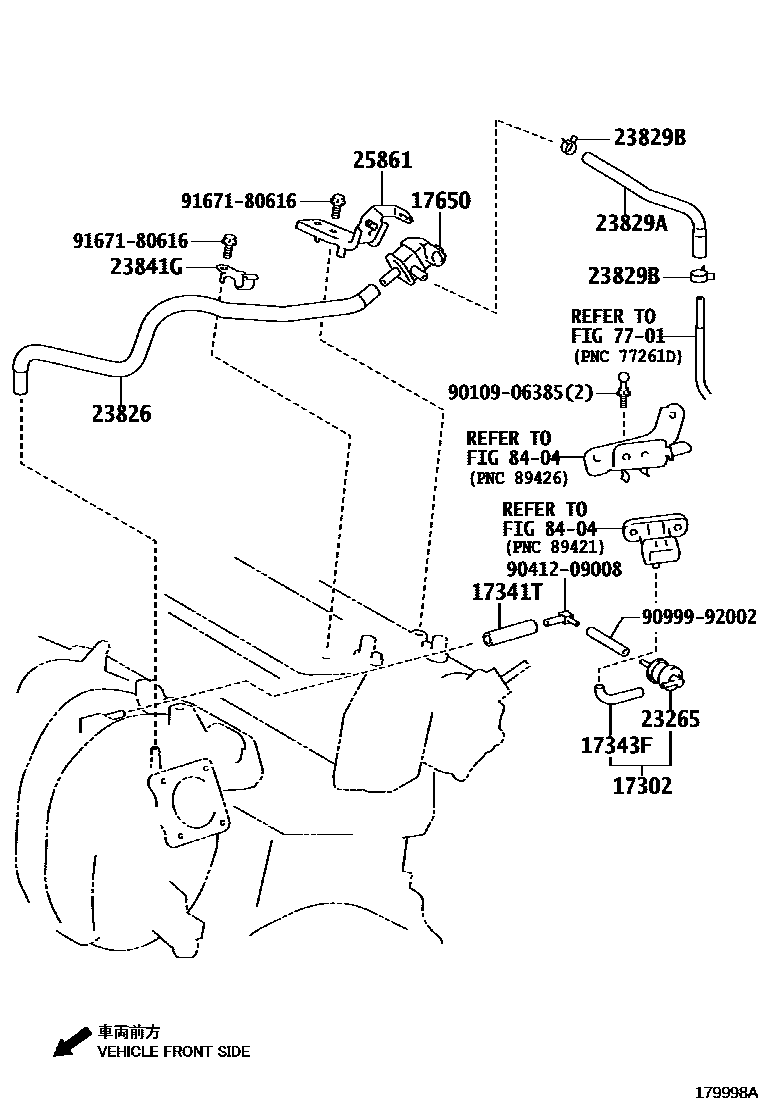 23829B
25861
91671-80616
17650
23829A
91671-80616
23841G
23829B
REFER TO
FIG 77-01
(PNC 77261D)
23826
90109-06385(2)
REFER TO
FIG 84-04
(PNC 89426)
REFER TO
FIG 84-04
(PNC 89421)
90412-09008
17341T
90999-92002
23265
17343F
17302
車両前方
VEHICLE FRONT SIDE
179998A